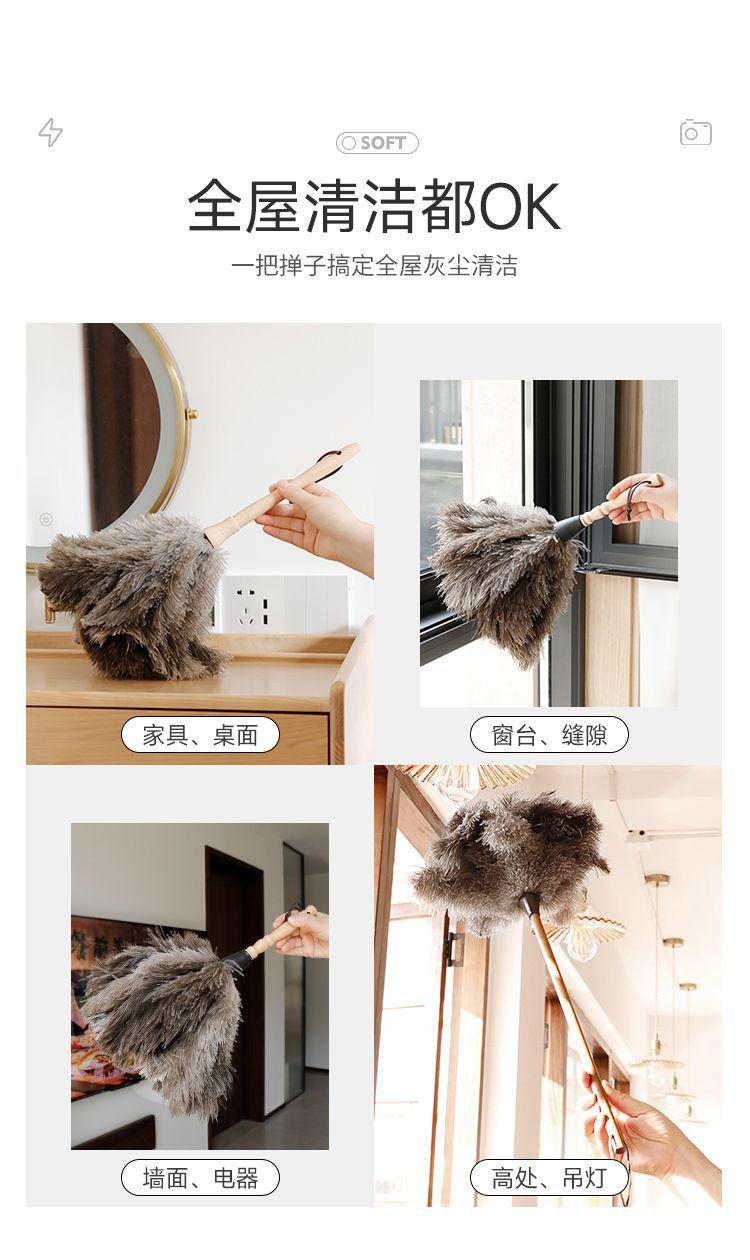 SOFT

全屋清洁都OK

一把掸子搞定全屋灰尘清洁

家具、桌面

窗台、缝隙

墙面、电器

高处、吊灯