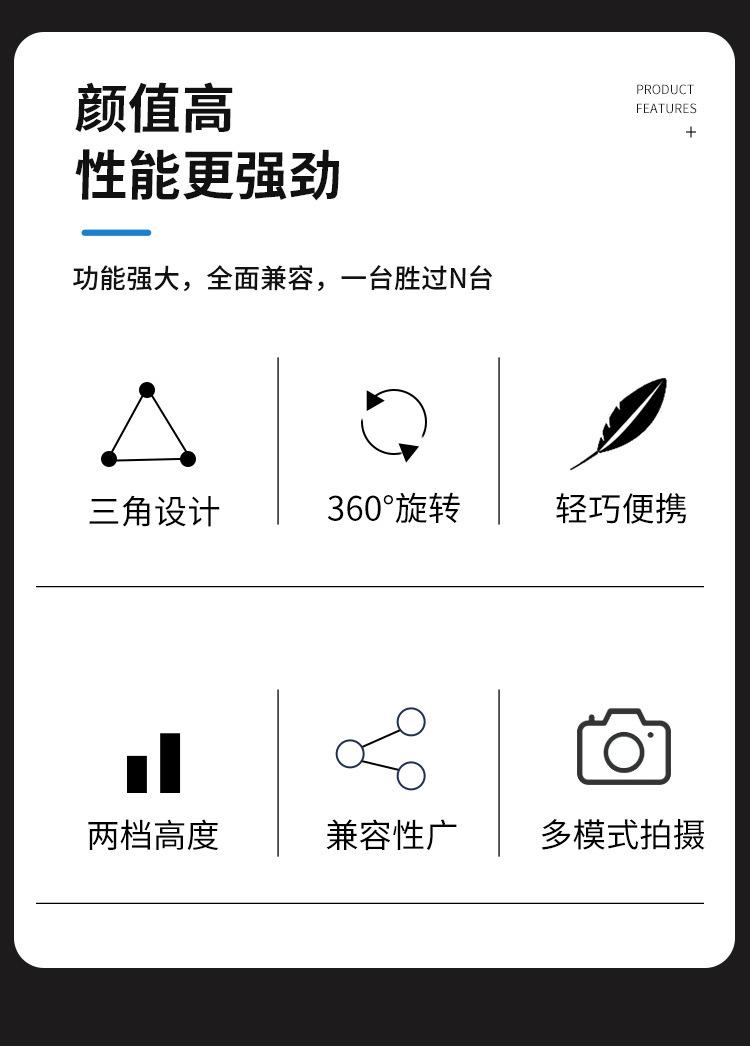 颜值高
性能更强劲

PRODUCT
FEATURES
+

功能强大，全面兼容，一台胜过N台

三角设计

360°旋转

轻巧便携

两档高度

兼容性广

多模式拍摄