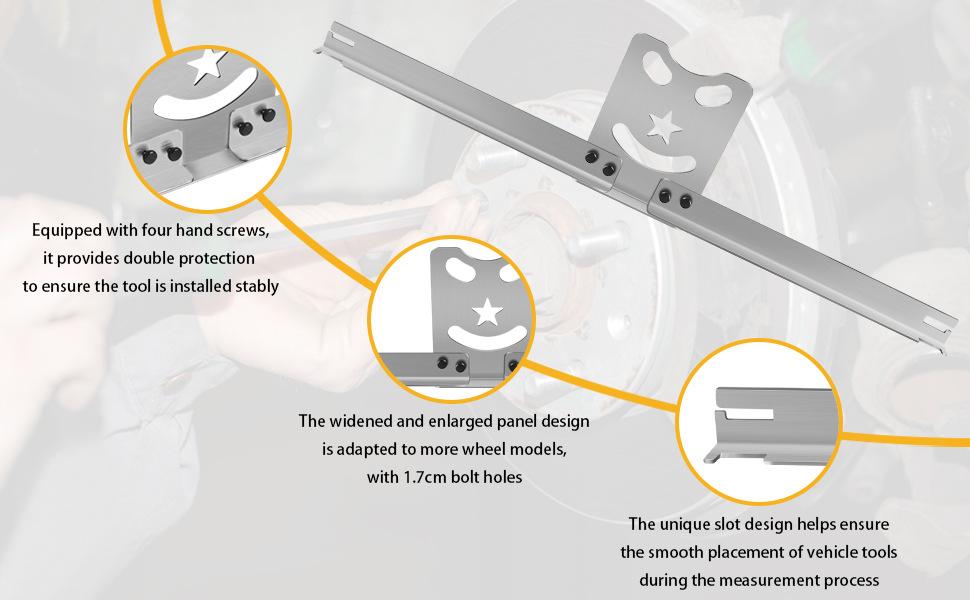 Equipped with four hand screws, it provides double protection to ensure the tool is installed stably

The widened and enlarged panel design is adapted to more wheel models, with 1.7cm bolt holes

The unique slot design helps ensure the smooth placement of vehicle tools during the measurement process