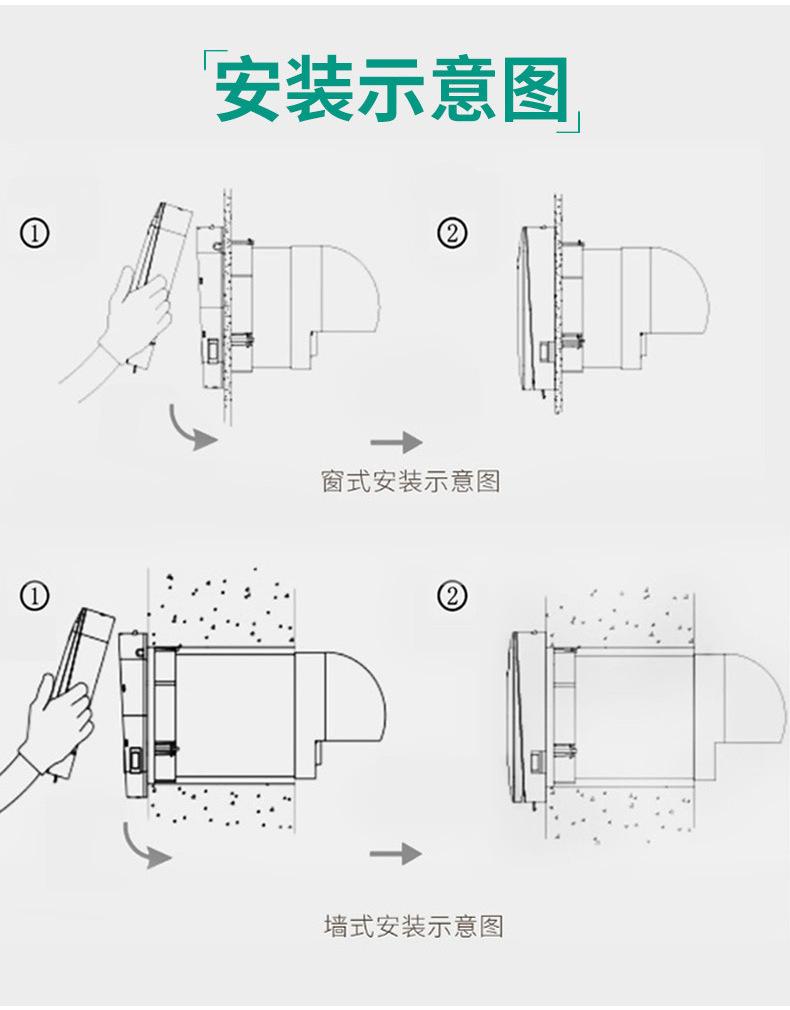 「安装示意图」

①

②

窗式安装示意图

①

②

墙式安装示意图