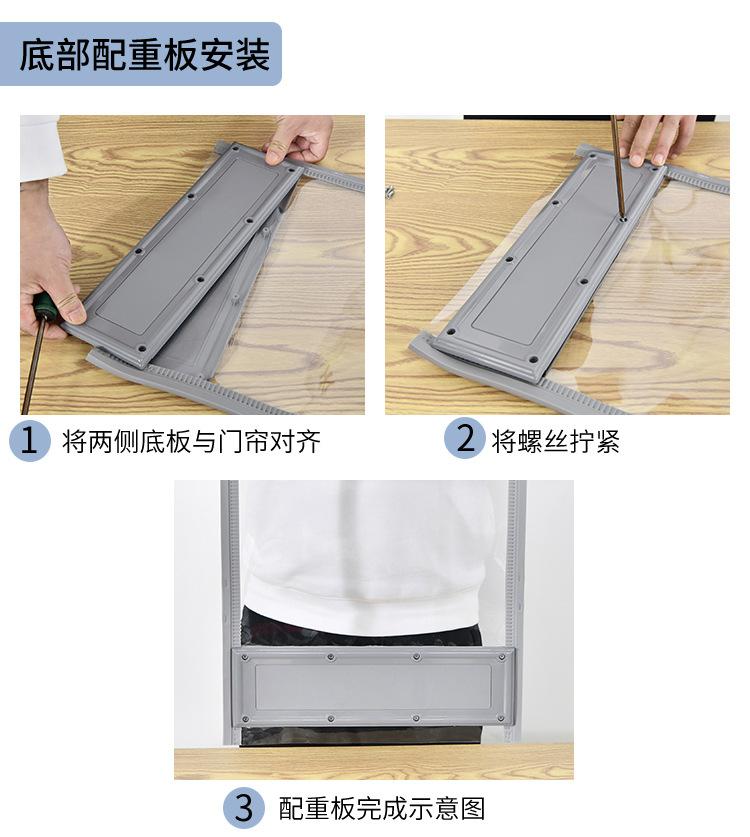 底部配重板安装

1 将两侧底板与门帘对齐

2 将螺丝拧紧

3 配重板完成示意图