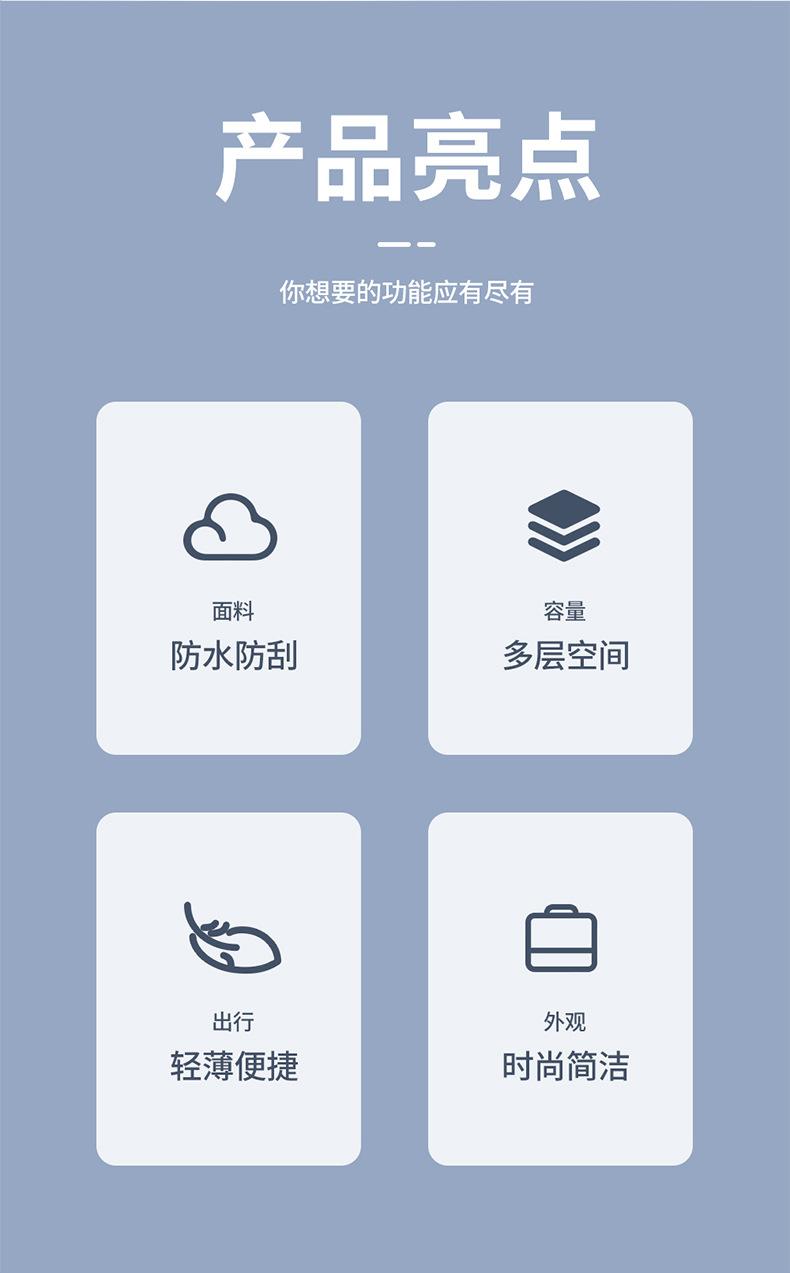 产品亮点

你想要的功能应有尽有

面料
防水防刮

容量
多层空间

出行
轻薄便捷

外观
时尚简洁