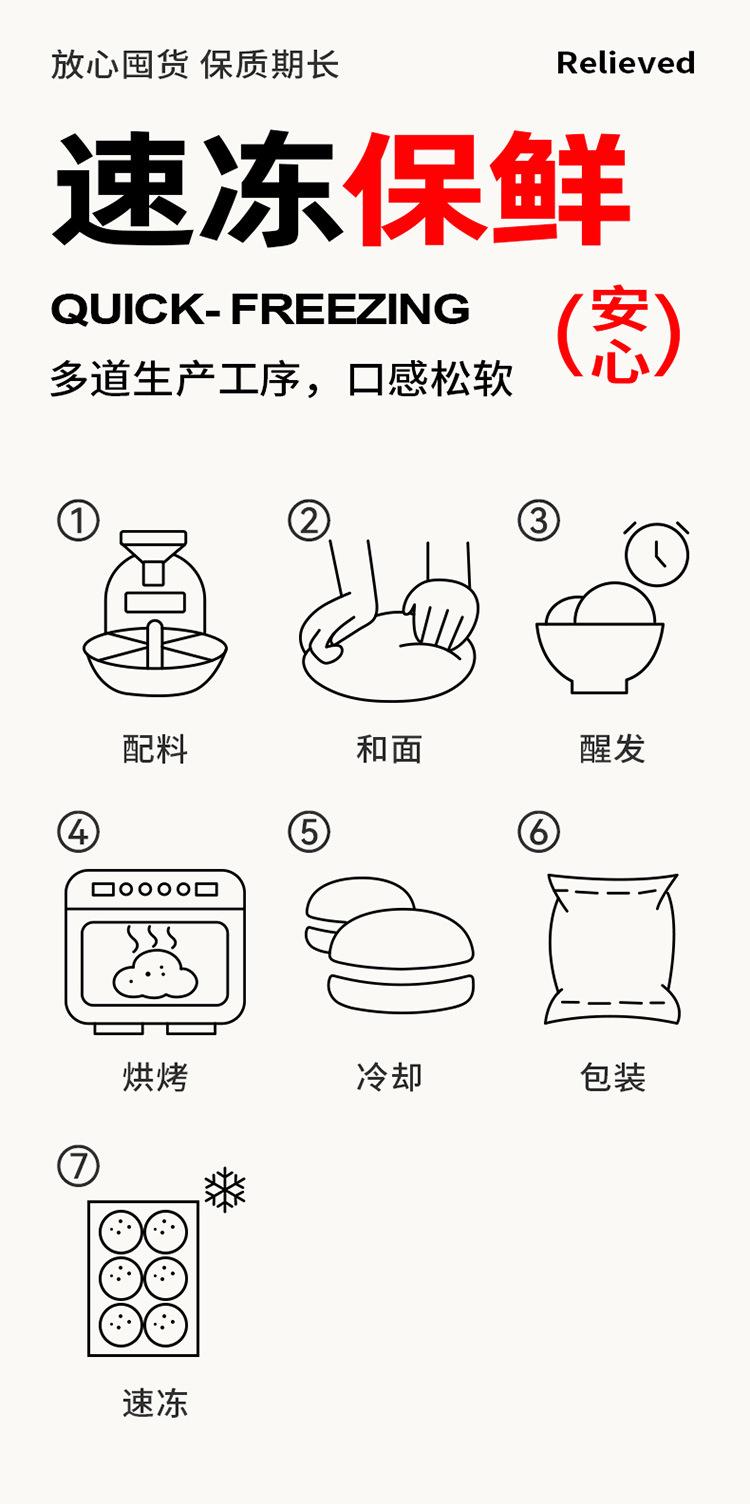 放心囤货 保质期长

Relieved

速冻保鲜

QUICK- FREEZING

（安心）

多道生产工序，口感松软

①

配料

②

和面

③

醒发

④

烘烤

⑤

冷却

⑥

包装

⑦

速冻