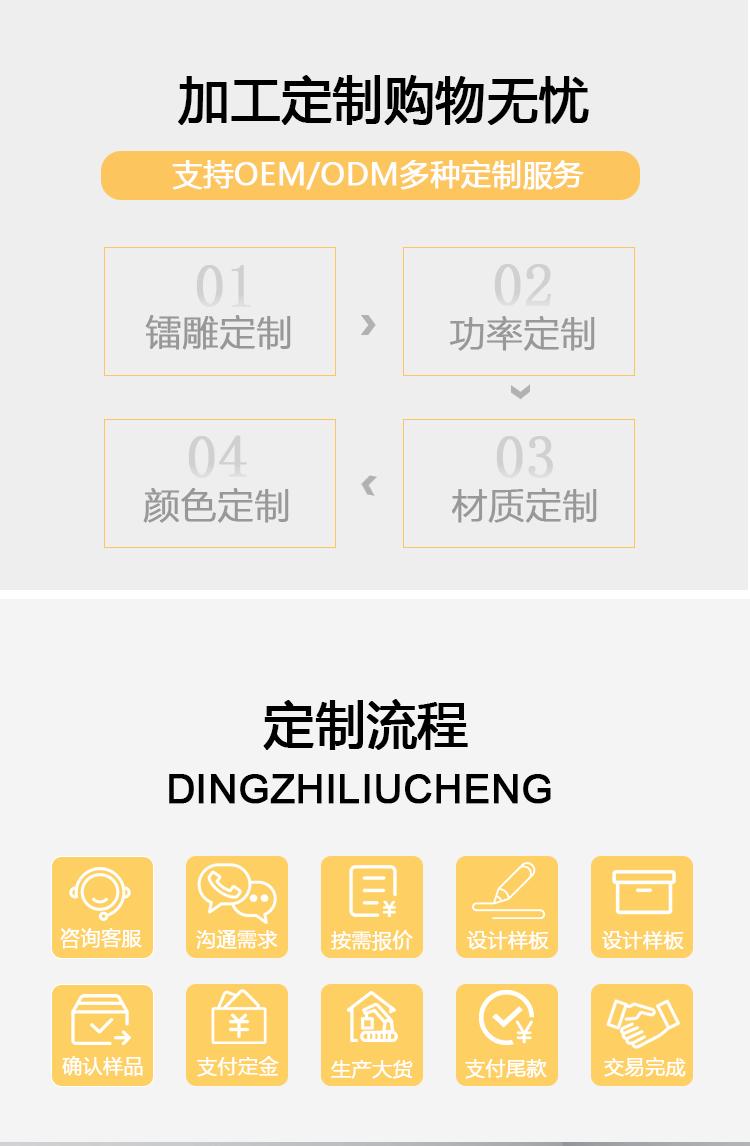 加工定制购物无忧

支持OEM/ODM多种定制服务

01
镭雕定制

02
功率定制

04
颜色定制

03
材质定制

定制流程

DINGZHILIUCHENG

咨询客服

沟通需求

按需报价

设计样板

设计样板

确认样品

支付定金

生产大货

支付尾款

交易完成