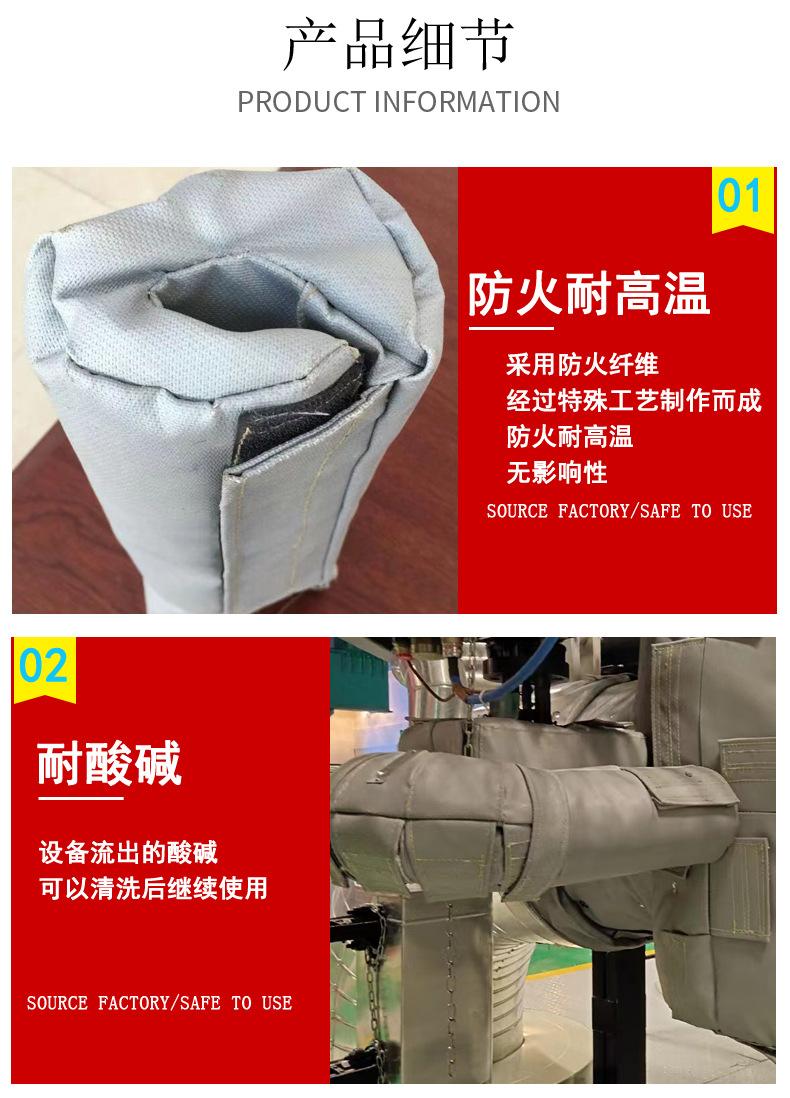 产品细节
PRODUCT INFORMATION

01
防火耐高温

采用防火纤维
经过特殊工艺制作而成
防火耐高温
无影响性

SOURCE FACTORY/SAFE TO USE

02
耐酸碱

设备流出的酸碱
可以清洗后继续使用

SOURCE FACTORY/SAFE TO USE