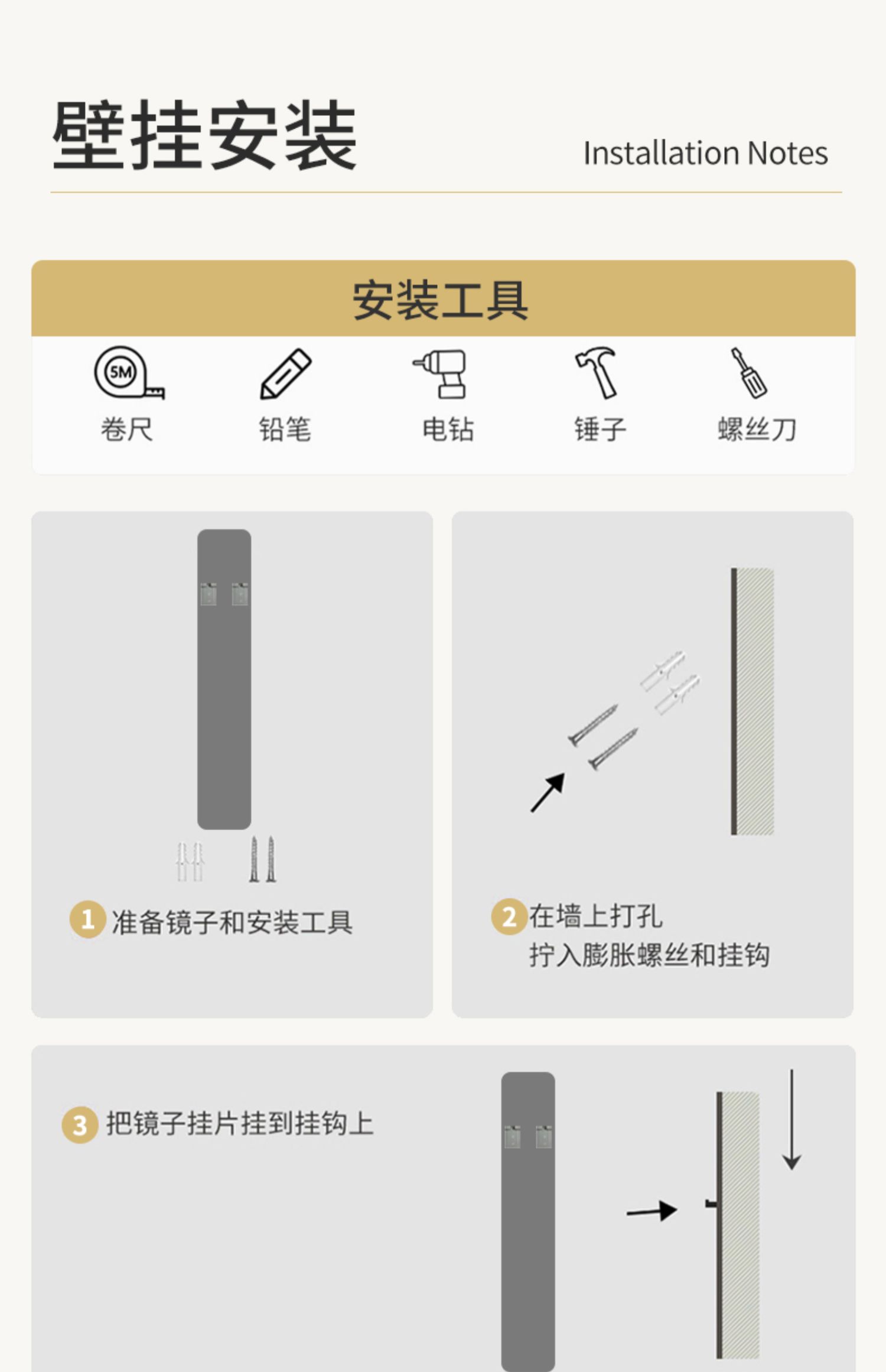 壁挂安装

Installation Notes

安装工具

5M

卷尺

铅笔

电钻

锤子

螺丝刀

1 准备镜子和安装工具

2 在墙上打孔
拧入膨胀螺丝和挂钩

3 把镜子挂片挂到挂钩上