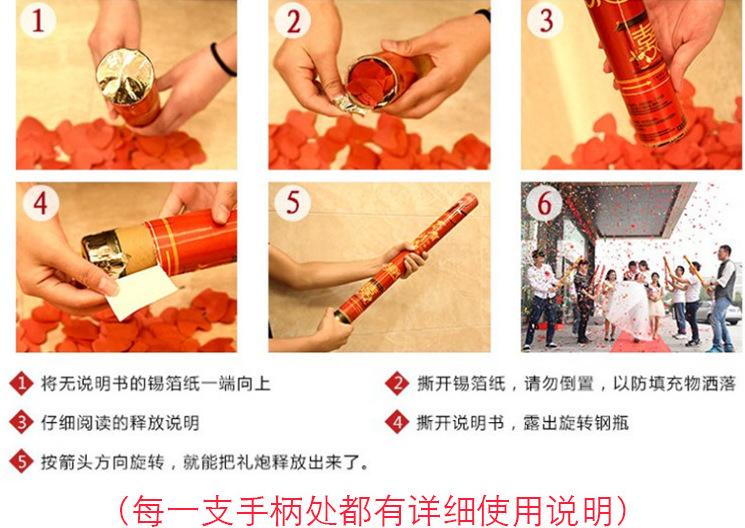 1

2

3

4

5

6

1 将无说明书的锡箔纸一端向上

2 撕开锡箔纸，请勿倒置，以防填充物洒落

3 仔细阅读的释放说明

4 撕开说明书，露出旋转钢瓶

5 按箭头方向旋转，就能把礼炮释放出来了。

(每一支手柄处都有详细使用说明)