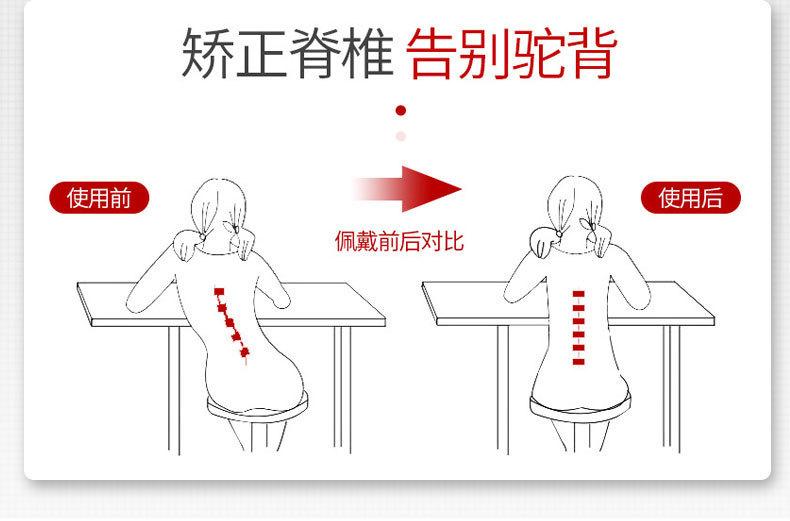 矫正脊椎 告别驼背

使用前

佩戴前后对比

使用后