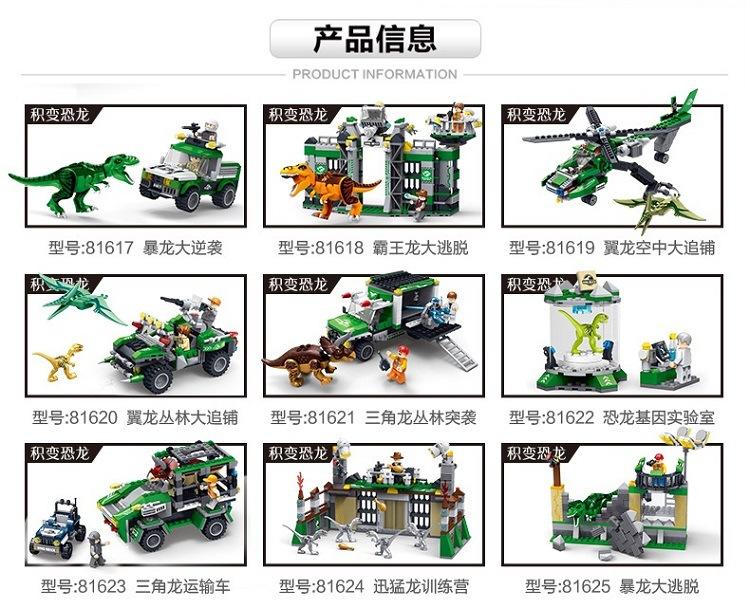 产品信息

PRODUCT INFORMATION

积变恐龙

型号:81617 暴龙大逆袭

积变恐龙

型号:81618 霸王龙大逃脱

积变恐龙

型号:81619 翼龙空中大追铺

积变恐龙

型号:81620 翼龙丛林大追铺

积变恐龙

型号:81621 三角龙丛林突袭

积变恐龙

型号:81622 恐龙基因实验室

积变恐龙

型号:81623 三角龙运输车

积变恐龙

型号:81624 迅猛龙训练营

积变恐龙

型号:81625 暴龙大逃脱