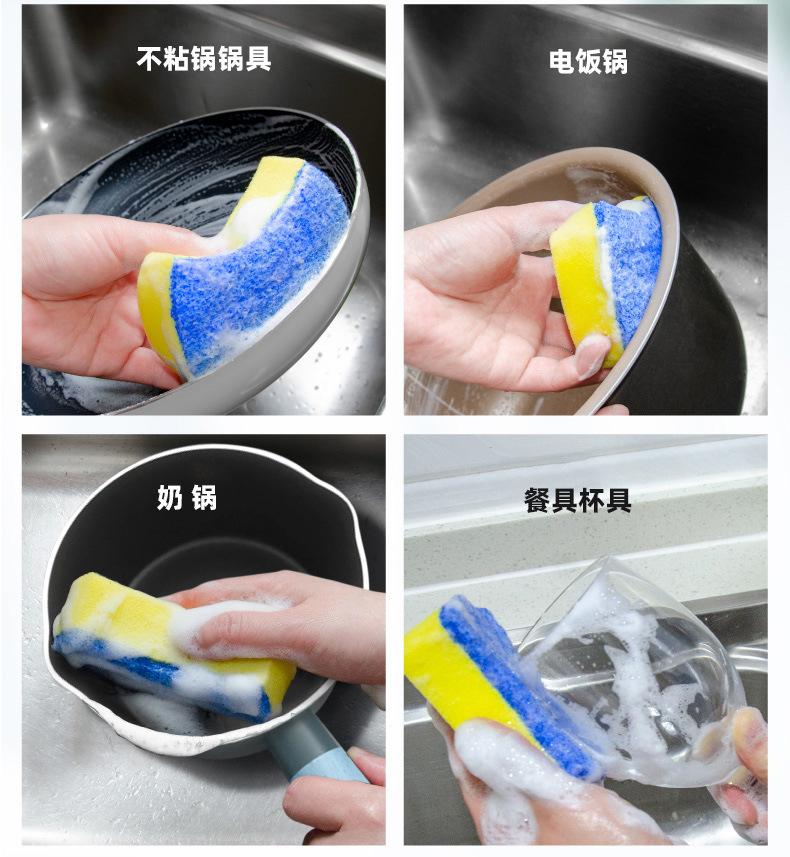 不粘锅锅具

电饭锅

奶 锅

餐具杯具