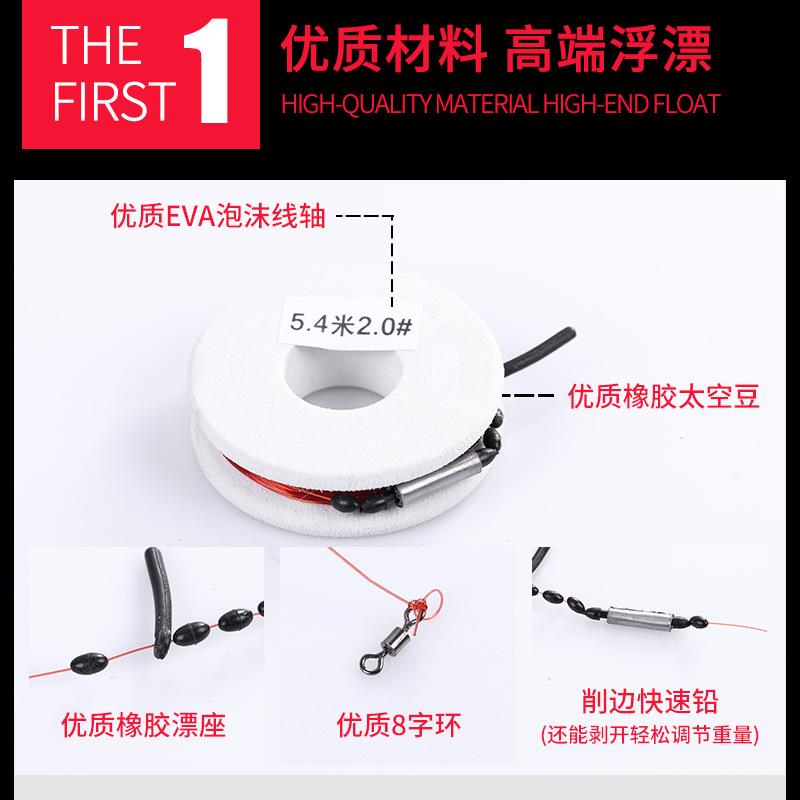 THE FIRST 1

优质材料 高端浮漂

HIGH-QUALITY MATERIAL HIGH-END FLOAT

优质EVA泡沫线轴

5.4米2.0#

优质橡胶太空豆

优质橡胶漂座

优质8字环

削边快速铅
(还能剥开轻松调节重量)