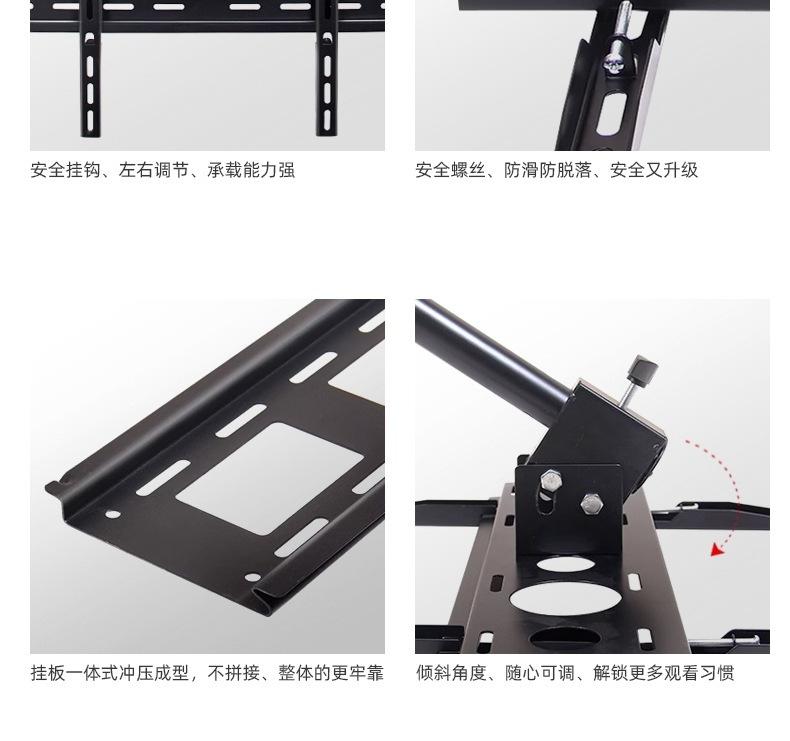 安全挂钩、左右调节、承载能力强

安全螺丝、防滑防脱落、安全又升级

挂板一体式冲压成型，不拼接、整体的更牢靠

倾斜角度、随心可调、解锁更多观看习惯