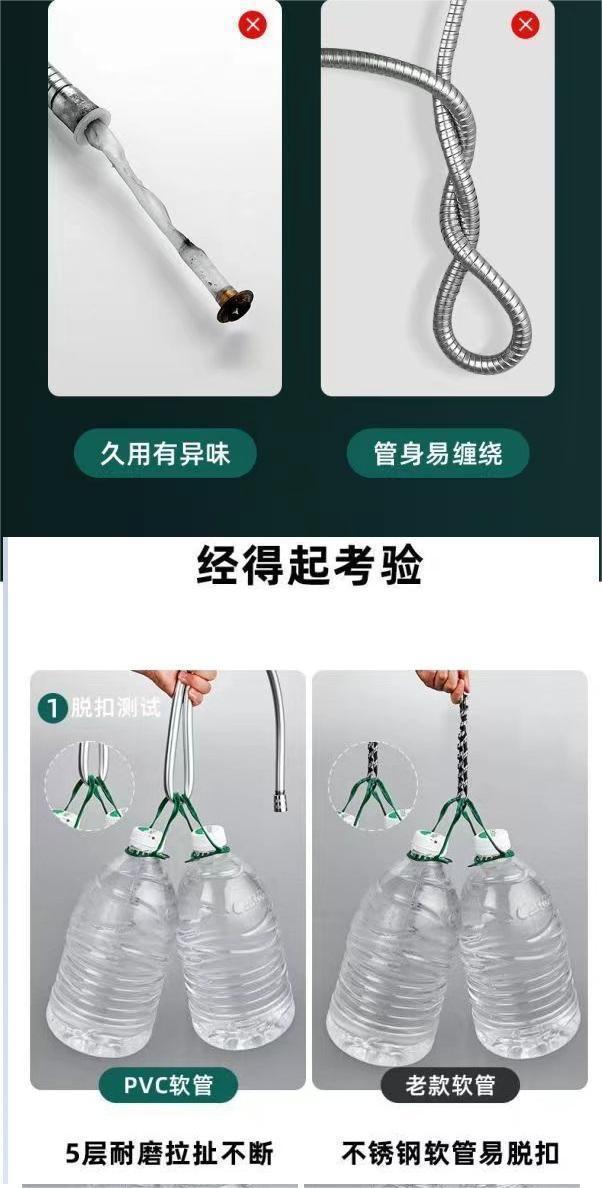 久用有异味

管身易缠绕

经得起考验

1 脱扣测试

PVC软管

老款软管

5层耐磨拉扯不断

不锈钢软管易脱扣