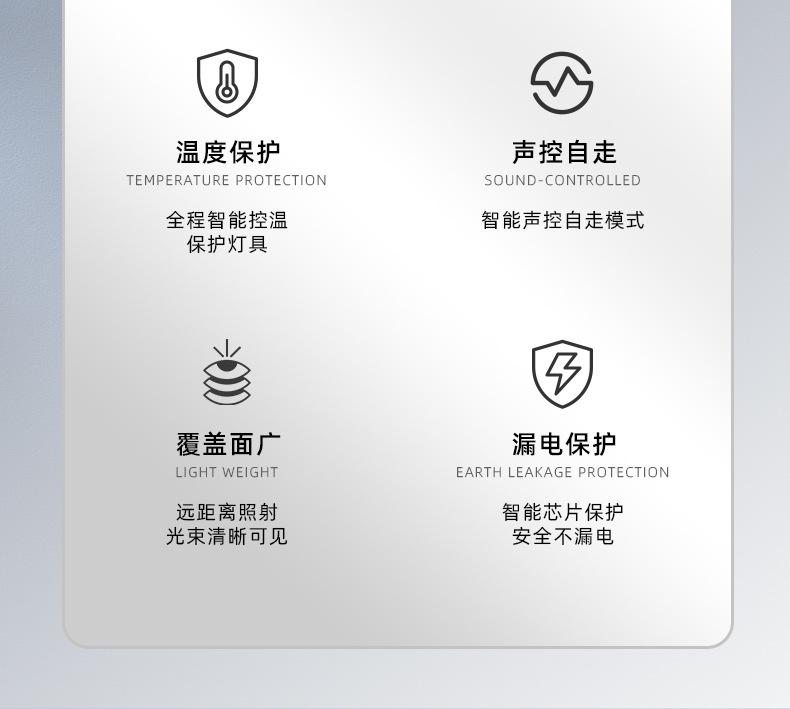 温度保护
TEMPERATURE PROTECTION

全程智能控温
保护灯具

声控自走
SOUND-CONTROLLED

智能声控自走模式

覆盖面广
LIGHT WEIGHT

远距离照射
光束清晰可见

漏电保护
EARTH LEAKAGE PROTECTION

智能芯片保护
安全不漏电