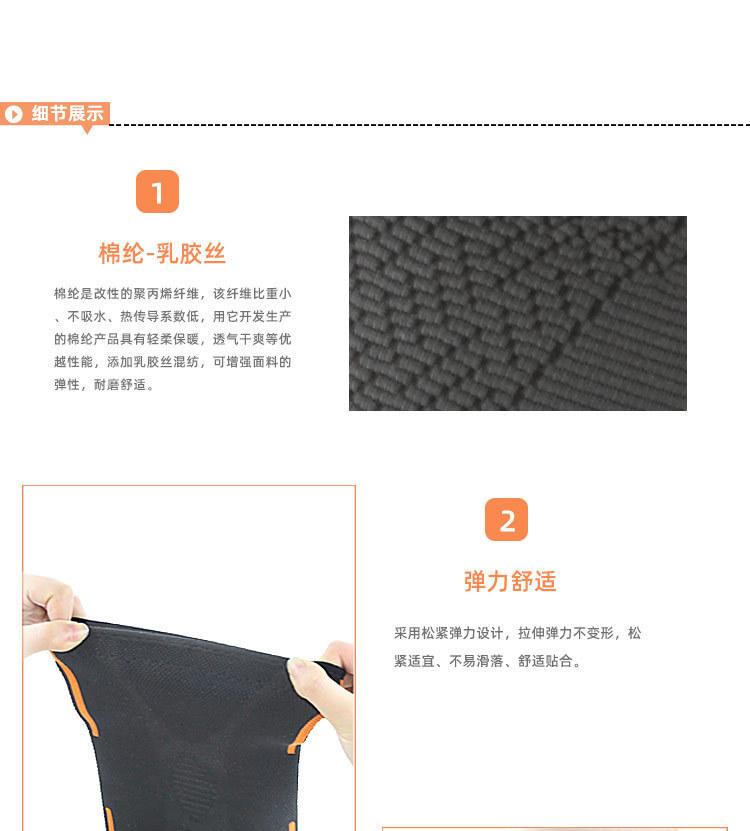 细节展示

1

棉纶-乳胶丝

棉纶是改性的聚丙烯纤维，该纤维比重小、不吸水、热传导系数低，用它开发生产的棉纶产品具有轻柔保暖，透气干爽等优越性能，添加乳胶丝混纺，可增强面料的弹性，耐磨舒适。

2

弹力舒适

采用松紧弹力设计，拉伸弹力不变形，松紧适宜、不易滑落、舒适贴合。