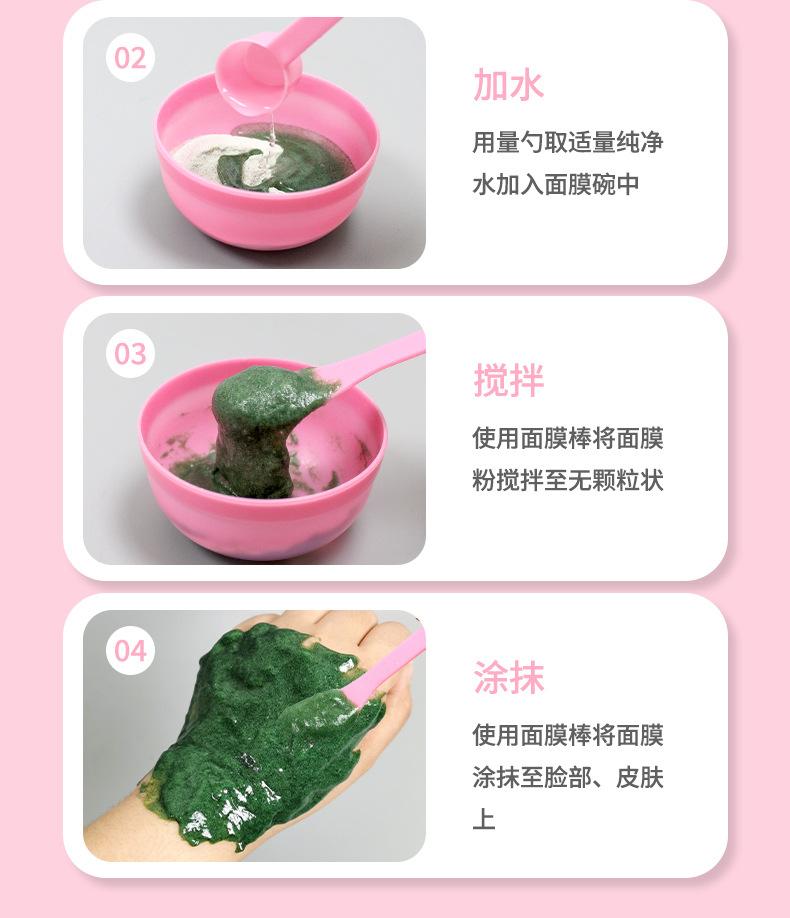 02

加水

用量勺取适量纯净水加入面膜碗中

03

搅拌

使用面膜棒将面膜粉搅拌至无颗粒状

04

涂抹

使用面膜棒将面膜涂抹至脸部、皮肤上