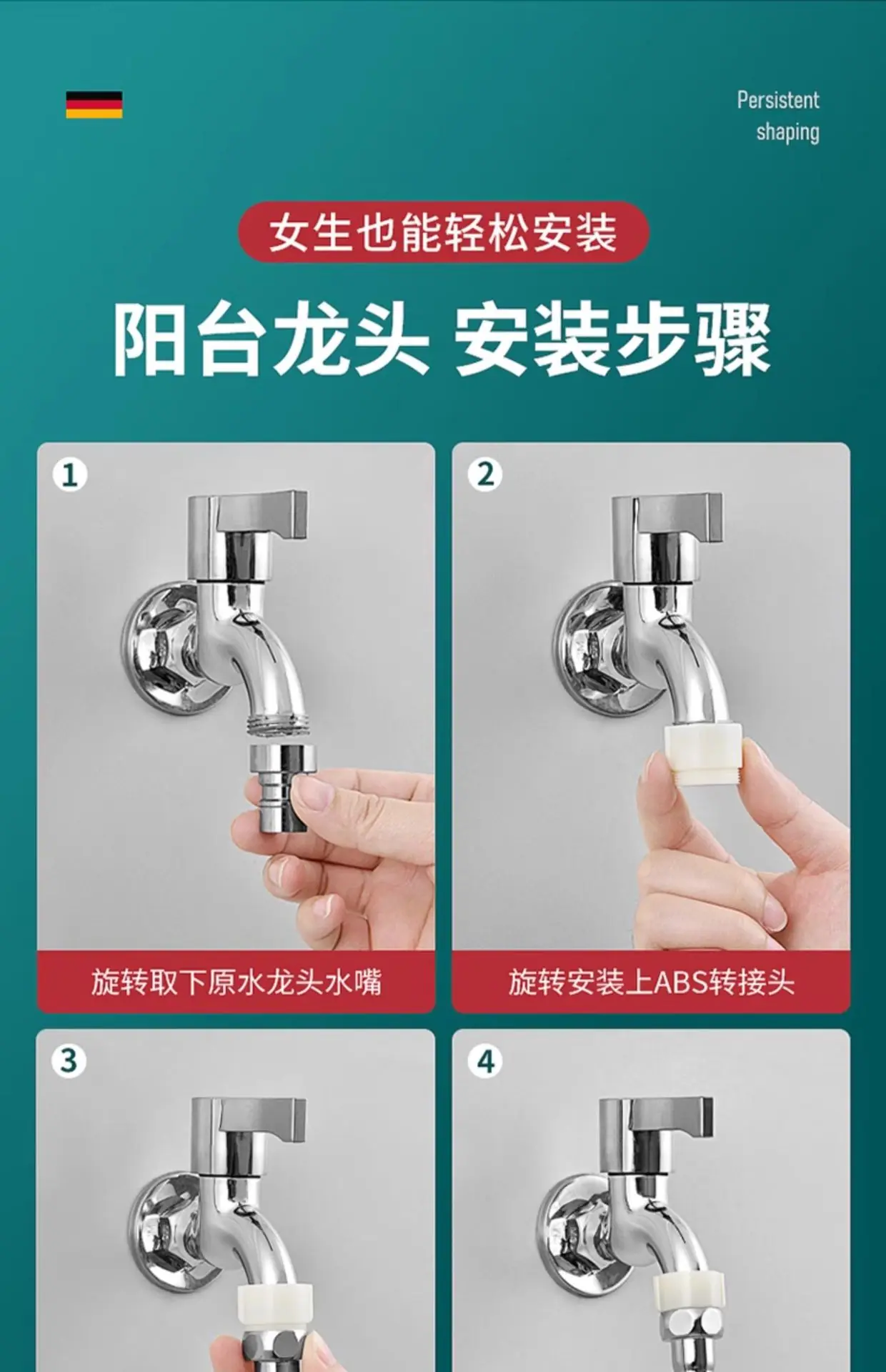 Persistent
shaping

女生也能轻松安装

阳台龙头 安装步骤

1

旋转取下原水龙头水嘴

2

旋转安装上ABS转接头

3

4