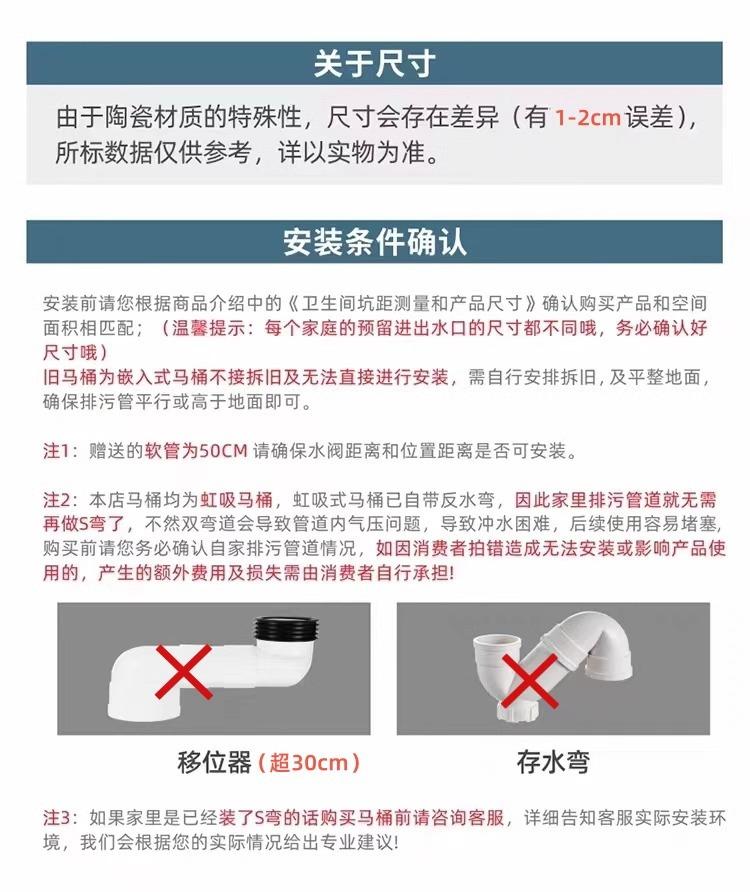 关于尺寸

由于陶瓷材质的特殊性，尺寸会存在差异（有 1-2cm 误差），所标数据仅供参考，详以实物为准。

安装条件确认

安装前请您根据商品介绍中的《卫生间坑距测量和产品尺寸》确认购买产品和空间面积相匹配；（温馨提示：每个家庭的预留进出水口的尺寸都不同哦，务必确认好尺寸哦）
旧马桶为嵌入式马桶不接拆旧及无法直接进行安装，需自行安排拆旧，及平整地面，确保排污管平行或高于地面即可。

注1：赠送的软管为50CM 请确保水阀距离和位置距离是否可安装。

注2：本店马桶均为虹吸马桶，虹吸式马桶已自带反水弯，因此家里排污管道就无需再做S弯了，不然双弯道会导致管道内气压问题，导致冲水困难，后续使用容易堵塞，购买前请您务必确认自家排污管道情况，如因消费者拍错造成无法安装或影响产品使用的，产生的额外费用及损失需由消费者自行承担!

移位器（超30cm）

存水弯

注3：如果家里是已经装了S弯的话购买马桶前请咨询客服，详细告知客服实际安装环境，我们会根据您的实际情况给出专业建议!