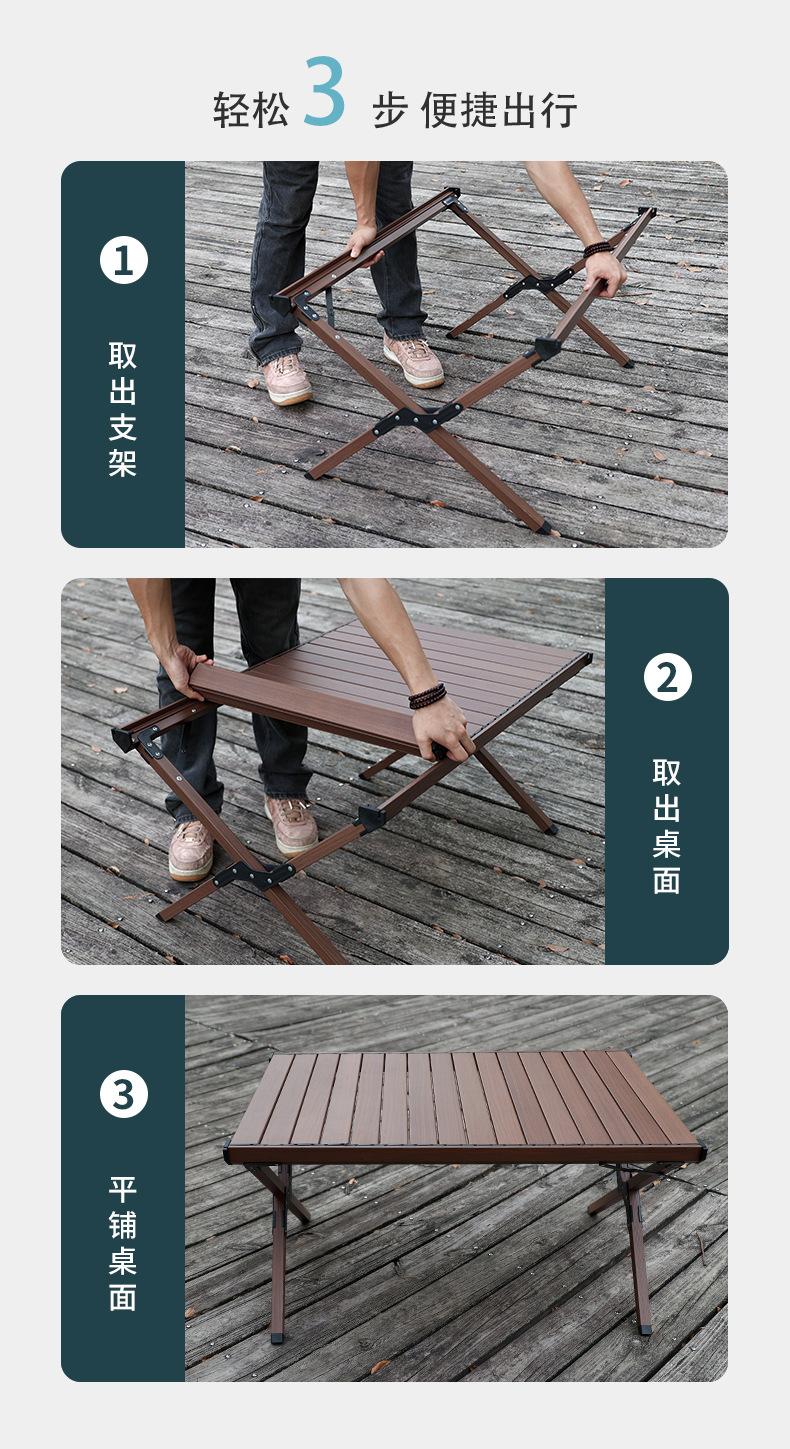 轻松 3 步 便捷出行

1
取出支架

2
取出桌面

3
平铺桌面