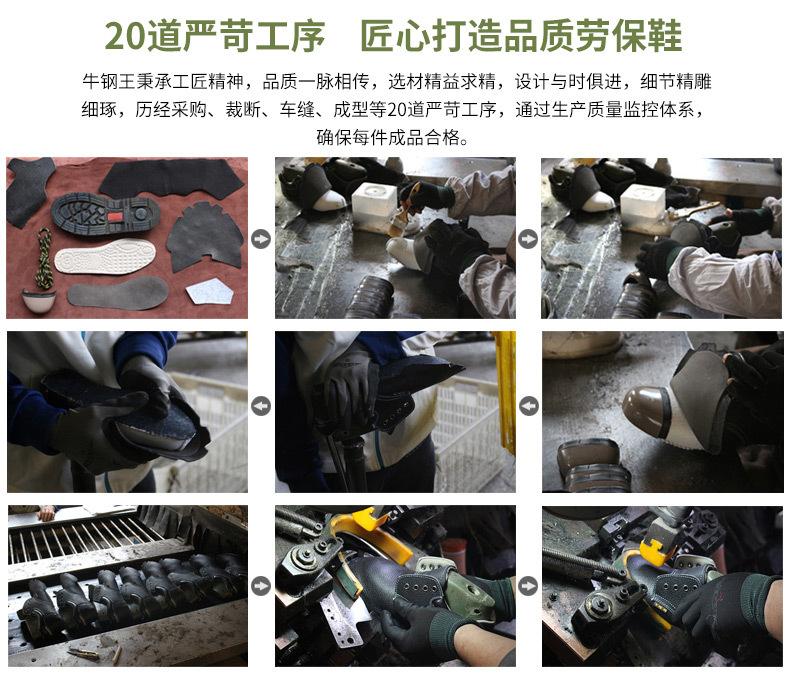 20道严苛工序　匠心打造品质劳保鞋

牛钢王秉承工匠精神，品质一脉相传，选材精益求精，设计与时俱进，细节精雕细琢，历经采购、裁断、车缝、成型等20道严苛工序，通过生产质量监控体系，确保每件成品合格。