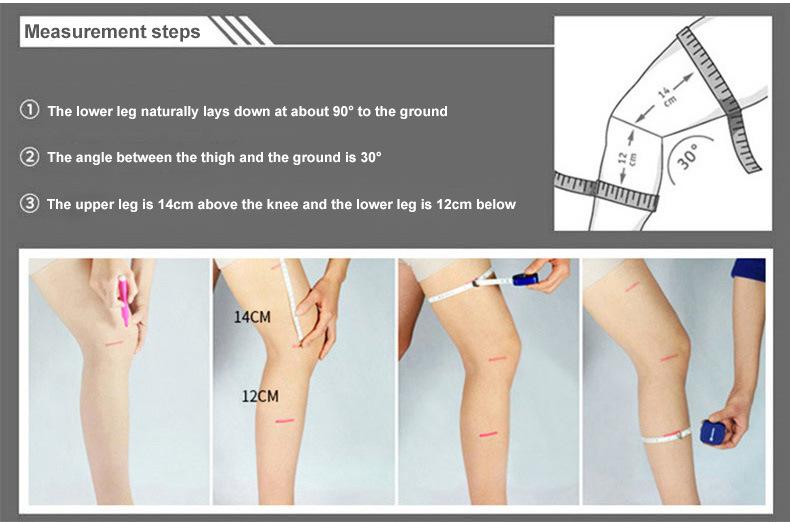 Measurement steps

① The lower leg naturally lays down at about 90° to the ground

② The angle between the thigh and the ground is 30°

③ The upper leg is 14cm above the knee and the lower leg is 12cm below

14 cm

12 cm

30°

14CM

12CM