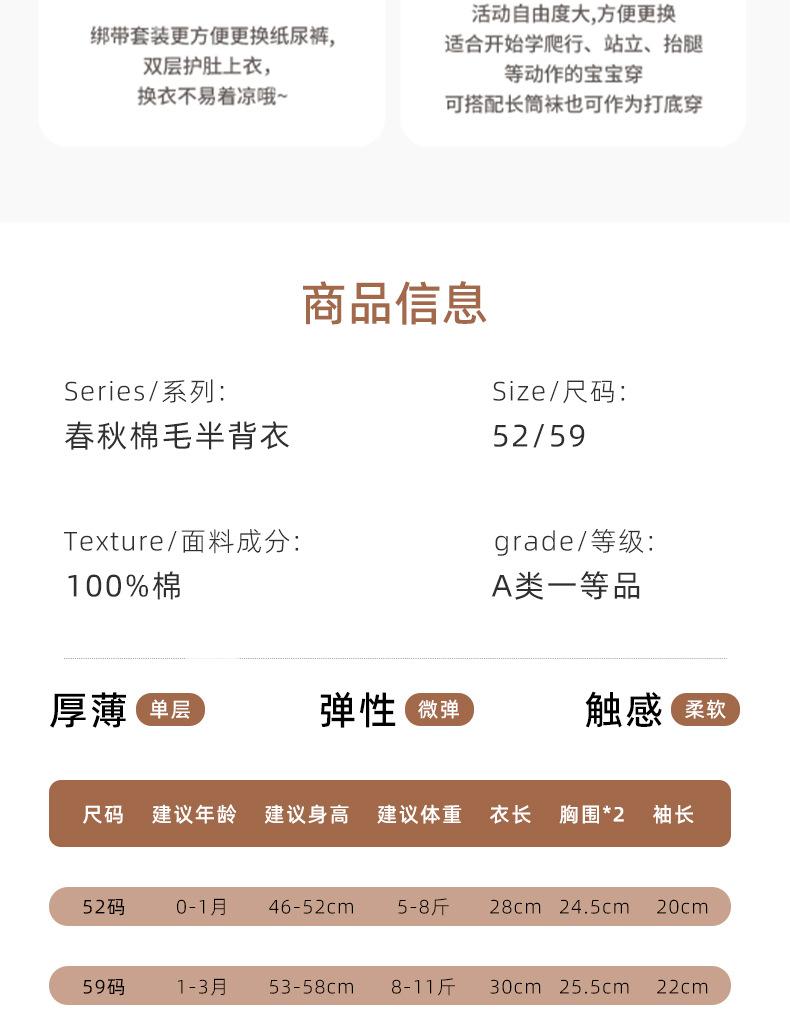 绑带套装更方便更换纸尿裤,
双层护肚上衣,
换衣不易着凉哦~

活动自由度大,方便更换
适合开始学爬行、站立、抬腿
等动作的宝宝穿
可搭配长筒袜也可作为打底穿

商品信息

Series/系列:
春秋棉毛半背衣

Size/尺码:
52/59

Texture/面料成分:
100%棉

grade/等级:
A类一等品

厚薄 单层

弹性 微弹

触感 柔软

| 尺码 | 建议年龄 | 建议身高 | 建议体重 | 衣长 | 胸围*2 | 袖长 |
|---|---|---|---|---|---|---|
| 52码 | 0-1月 | 46-52cm | 5-8斤 | 28cm | 24.5cm | 20cm |
| 59码 | 1-3月 | 53-58cm | 8-11斤 | 30cm | 25.5cm | 22cm |