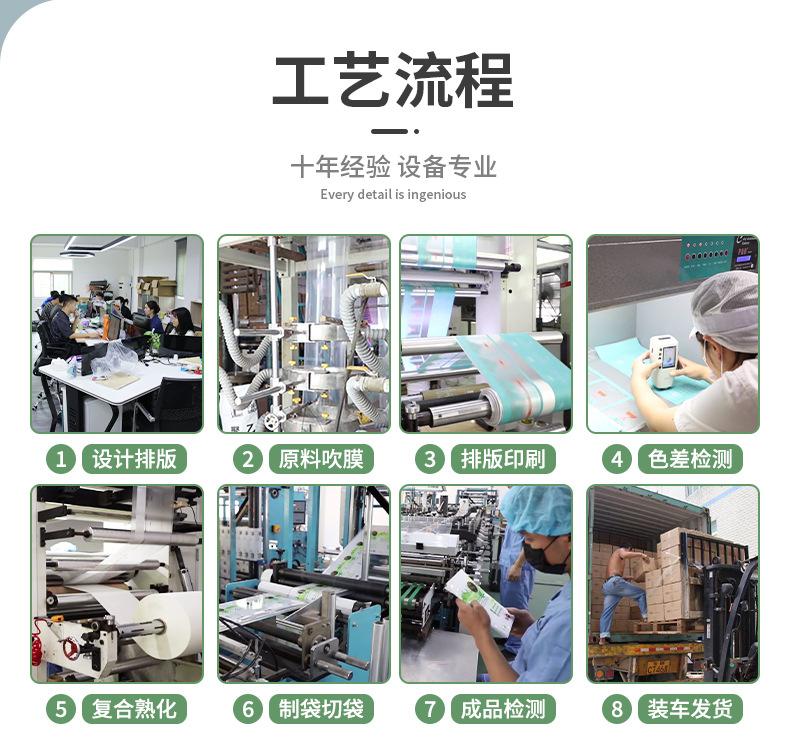 工艺流程

十年经验 设备专业

Every detail is ingenious

1 设计排版

2 原料吹膜

3 排版印刷

4 色差检测

5 复合熟化

6 制袋切袋

7 成品检测

8 装车发货