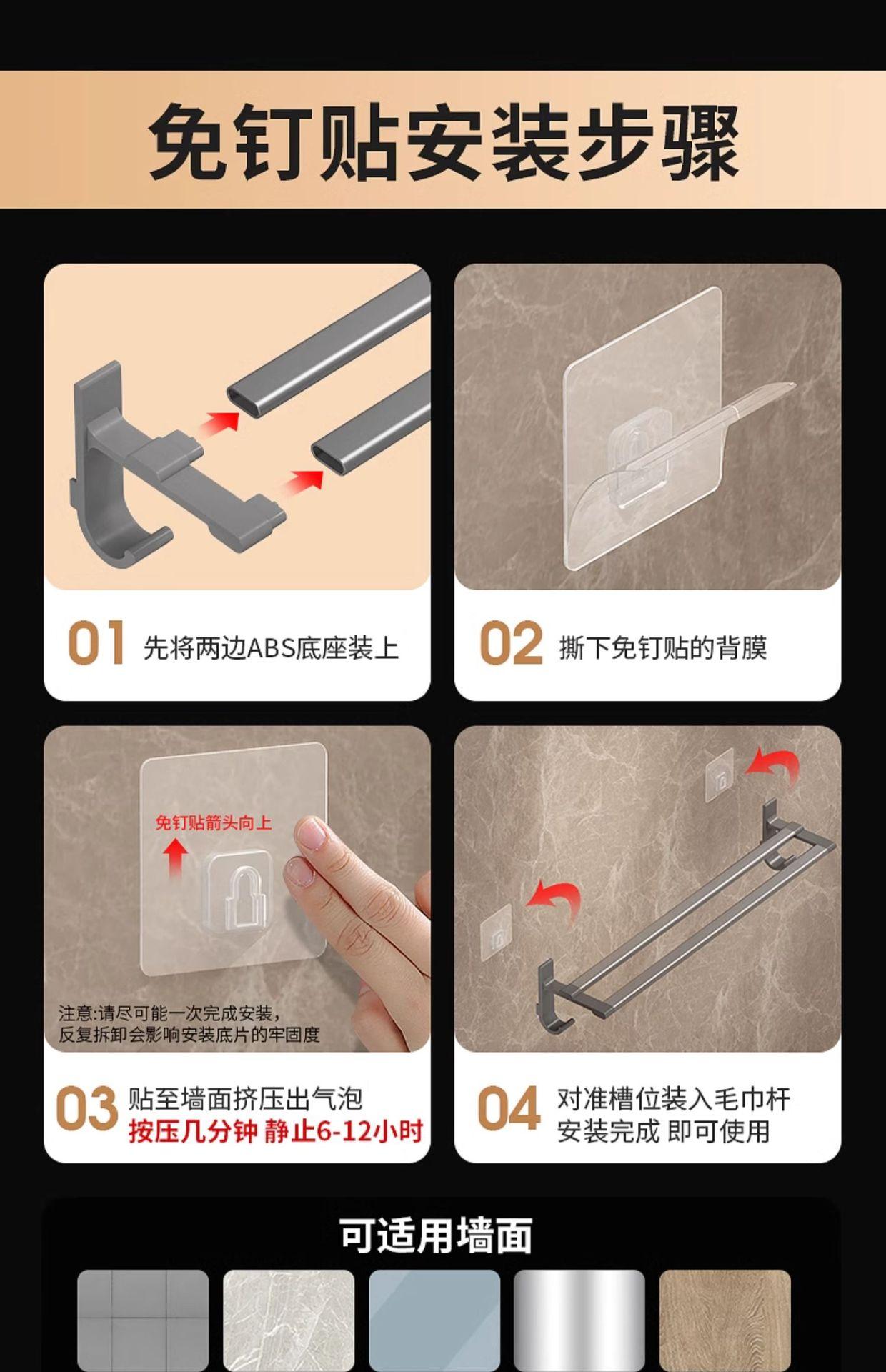 免钉贴安装步骤

01 先将两边ABS底座装上

02 撕下免钉贴的背膜

免钉贴箭头向上

注意:请尽可能一次完成安装，
反复拆卸会影响安装底片的牢固度

03 贴至墙面挤压出气泡
按压几分钟 静止6-12小时

04 对准槽位装入毛巾杆
安装完成 即可使用

可适用墙面