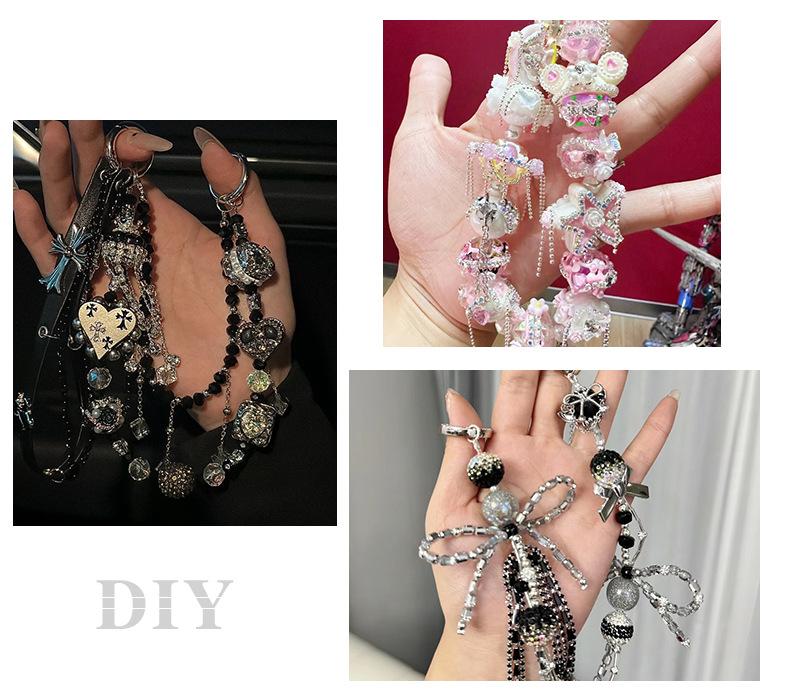 DIY