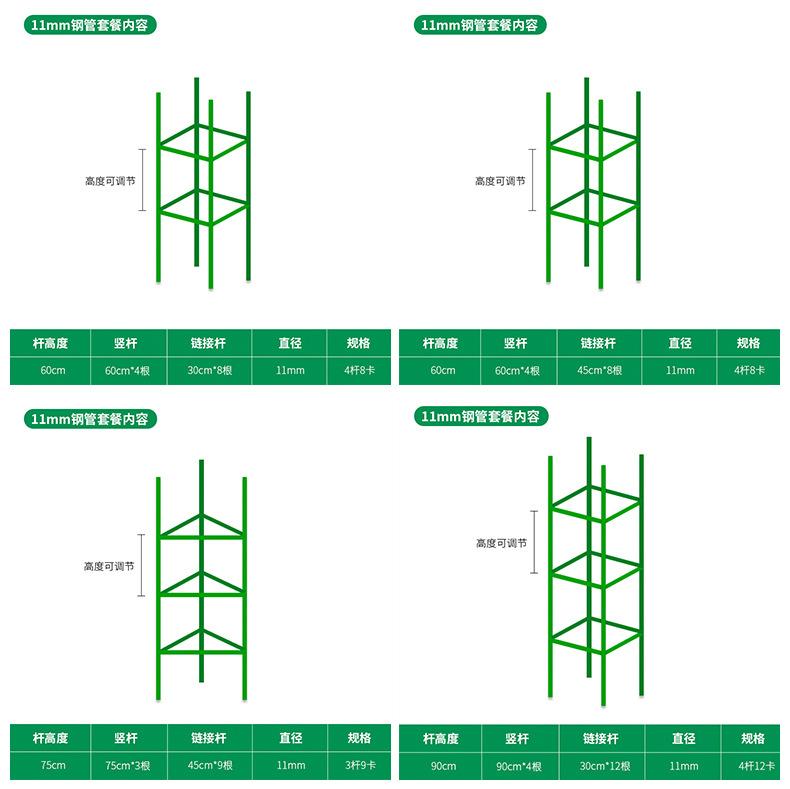 11mm钢管套餐内容

高度可调节

| 杆高度 | 竖杆 | 链接杆 | 直径 | 规格 |
|---|---|---|---|---|
| 60cm | 60cm*4根 | 30cm*8根 | 11mm | 4杆8卡 |

11mm钢管套餐内容

高度可调节

| 杆高度 | 竖杆 | 链接杆 | 直径 | 规格 |
|---|---|---|---|---|
| 60cm | 60cm*4根 | 45cm*8根 | 11mm | 4杆8卡 |

11mm钢管套餐内容

高度可调节

| 杆高度 | 竖杆 | 链接杆 | 直径 | 规格 |
|---|---|---|---|---|
| 75cm | 75cm*3根 | 45cm*9根 | 11mm | 3杆9卡 |

11mm钢管套餐内容

高度可调节

| 杆高度 | 竖杆 | 链接杆 | 直径 | 规格 |
|---|---|---|---|---|
| 90cm | 90cm*4根 | 30cm*12根 | 11mm | 4杆12卡 |