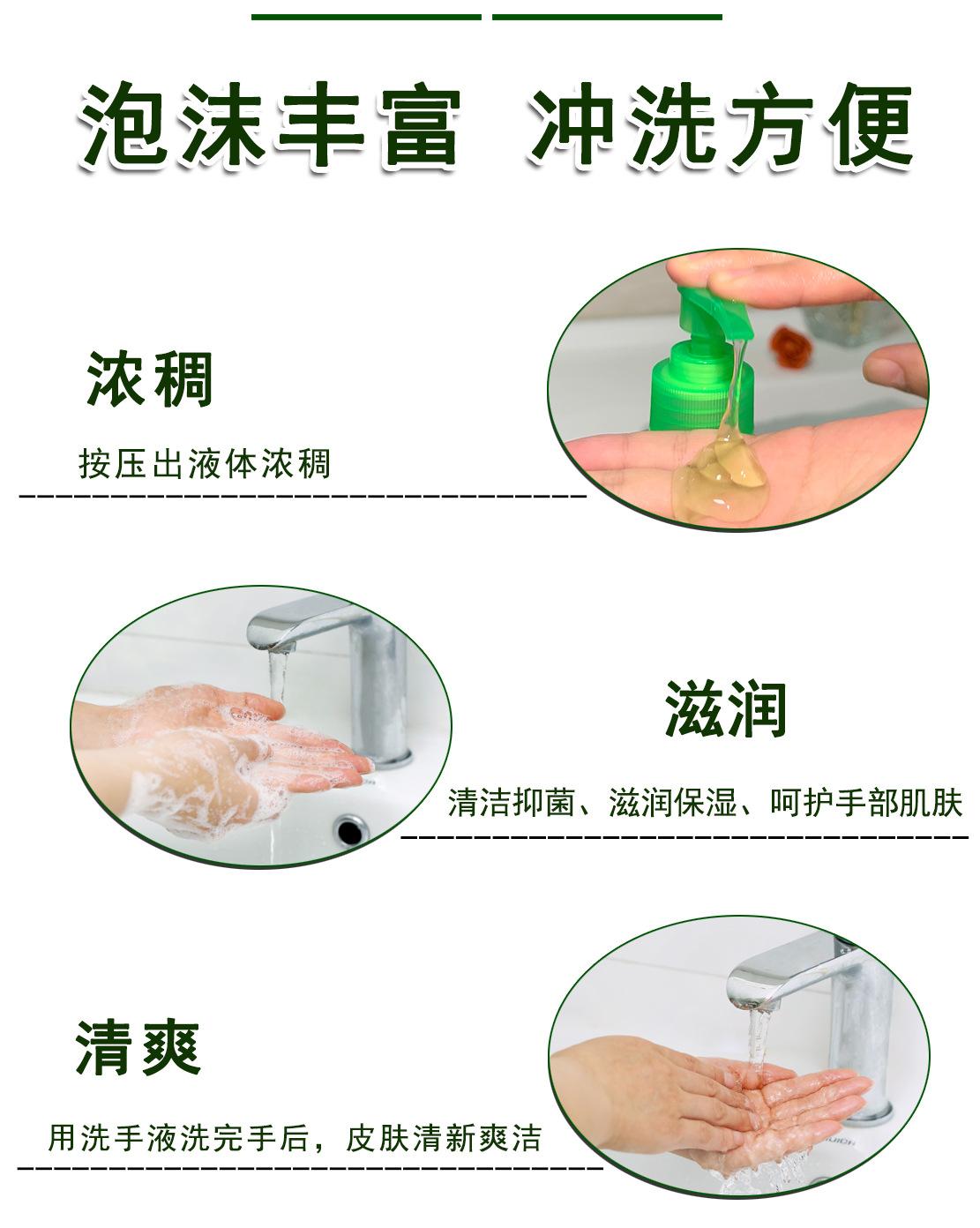 泡沫丰富 冲洗方便

浓稠

按压出液体浓稠

滋润

清洁抑菌、滋润保湿、呵护手部肌肤

清爽

用洗手液洗完手后，皮肤清新爽洁