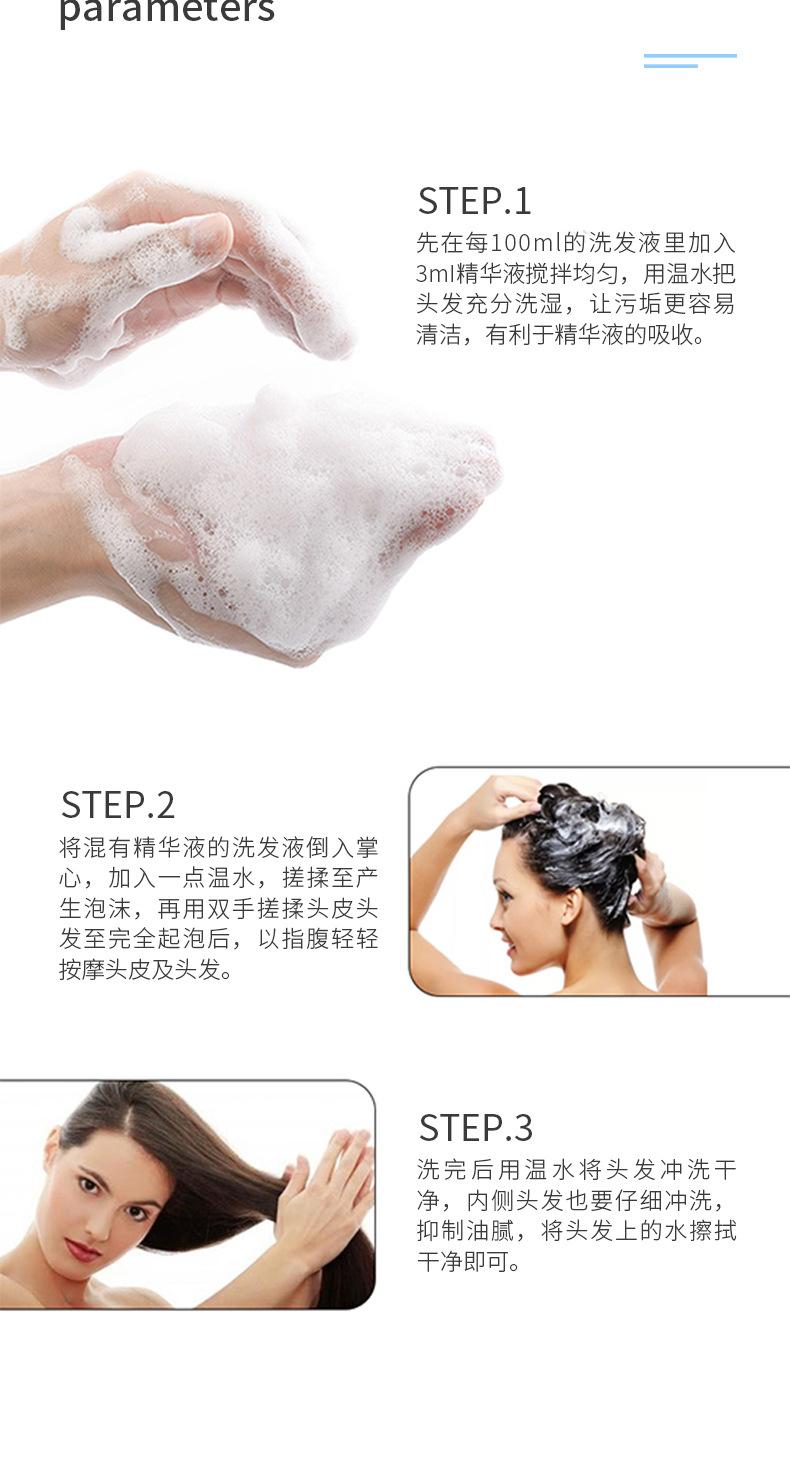 parameters

STEP.1
先在每100ml的洗发液里加入3ml精华液搅拌均匀，用温水把头发充分洗湿，让污垢更容易清洁，有利于精华液的吸收。

STEP.2
将混有精华液的洗发液倒入掌心，加入一点温水，搓揉至产生泡沫，再用双手搓揉头皮头发至完全起泡后，以指腹轻轻按摩头皮及头发。

STEP.3
洗完后用温水将头发冲洗干净，内侧头发也要仔细冲洗，抑制油腻，将头发上的水擦拭干净即可。