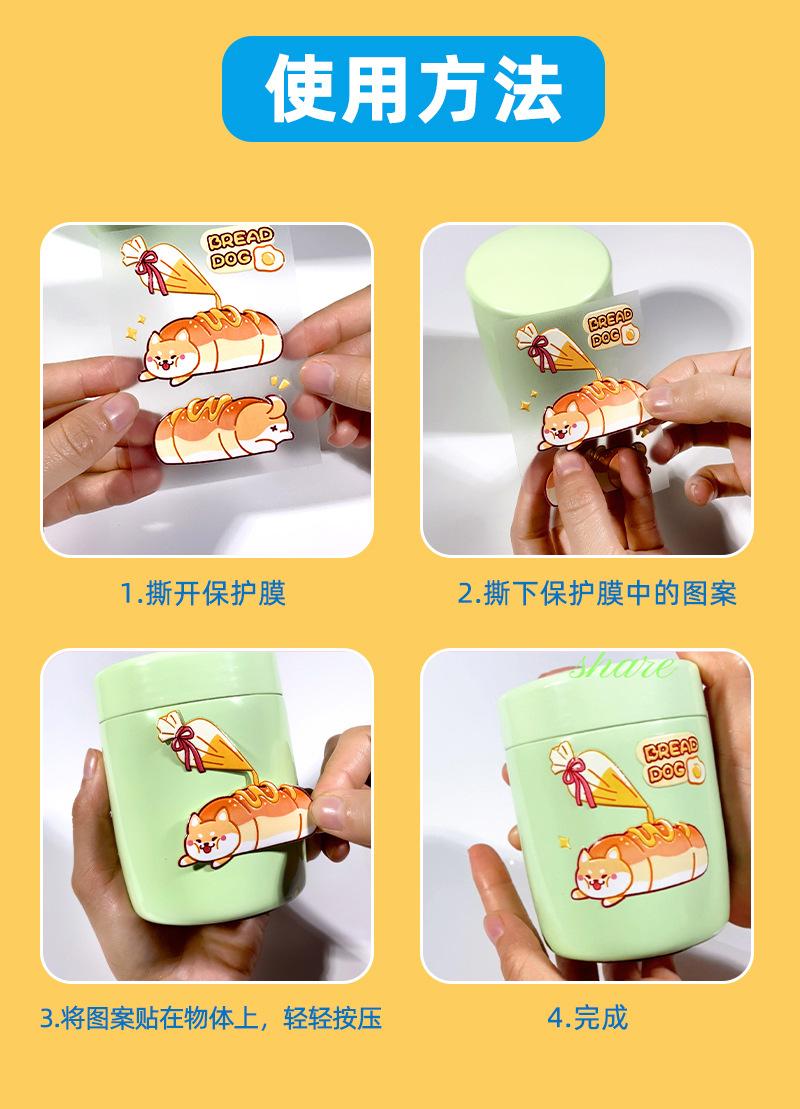 使用方法

BREAD DOG

1.撕开保护膜

BREAD DOG

2.撕下保护膜中的图案

3.将图案贴在物体上，轻轻按压

share

BREAD DOG

4.完成