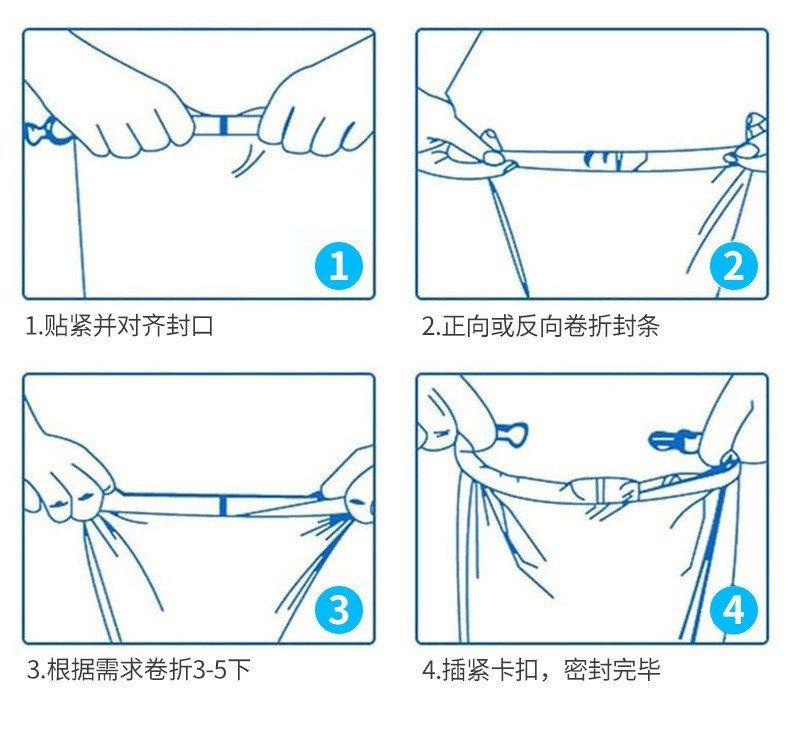 1

1.贴紧并对齐封口

2

2.正向或反向卷折封条

3

3.根据需求卷折3-5下

4

4.插紧卡扣，密封完毕