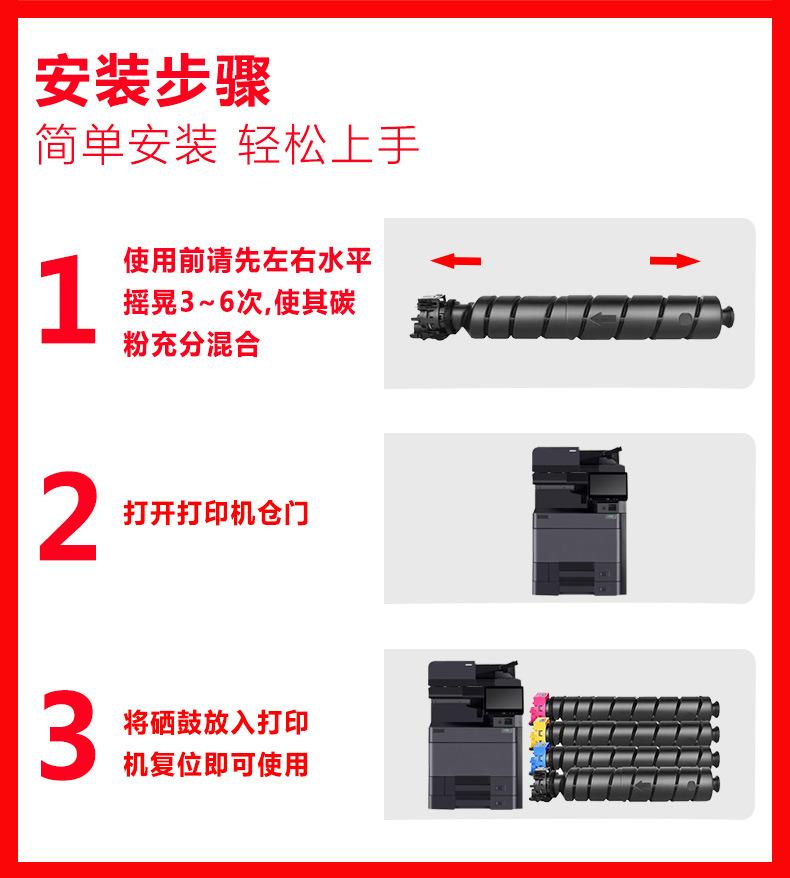 安装步骤
简单安装 轻松上手

1
使用前请先左右水平摇晃3~6次,使其碳粉充分混合

2
打开打印机仓门

3
将硒鼓放入打印机复位即可使用