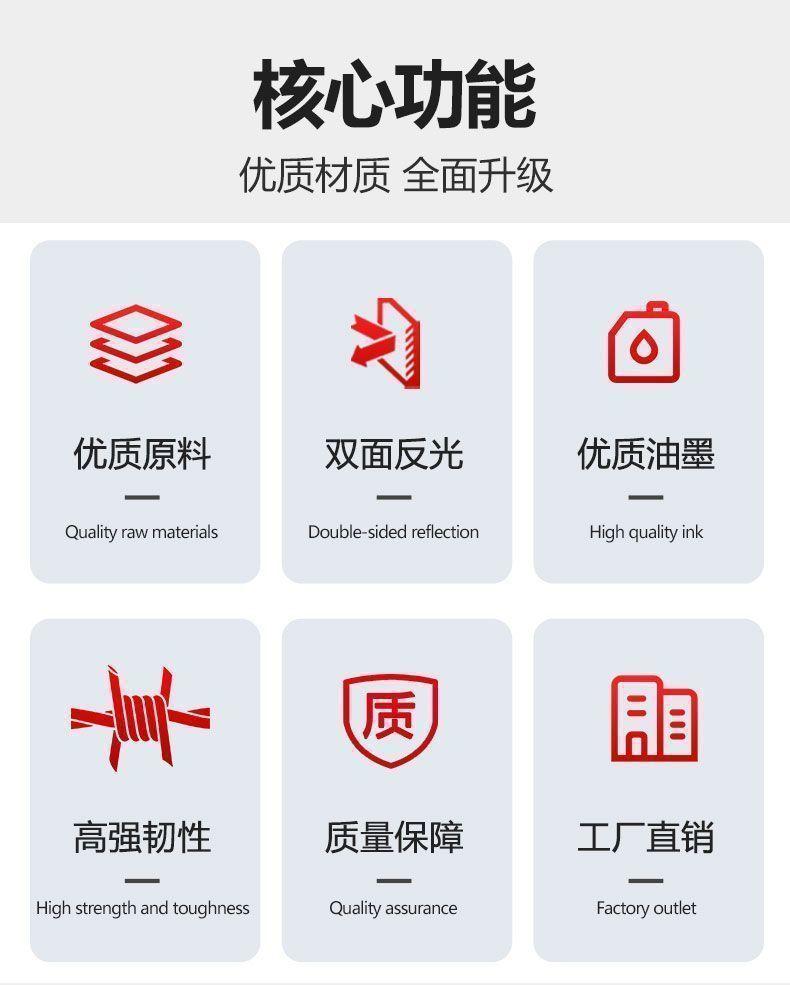 核心功能

优质材质 全面升级

优质原料

Quality raw materials

双面反光

Double-sided reflection

优质油墨

High quality ink

质

高强韧性

High strength and toughness

质量保障

Quality assurance

工厂直销

Factory outlet