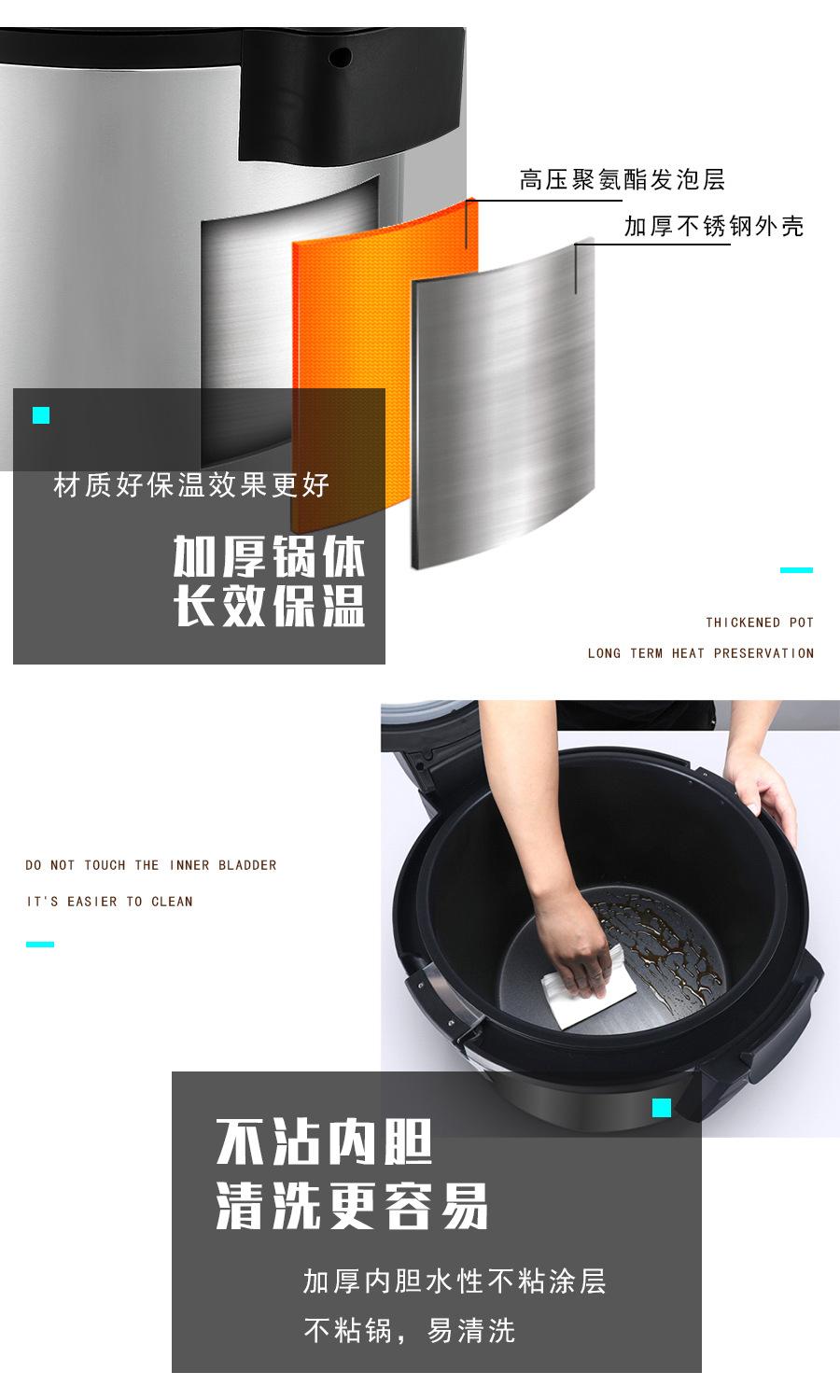 高压聚氨酯发泡层

加厚不锈钢外壳

材质好保温效果更好

加厚锅体
长效保温

THICKENED POT

LONG TERM HEAT PRESERVATION

DO NOT TOUCH THE INNER BLADDER

IT'S EASIER TO CLEAN

不沾内胆
清洗更容易

加厚内胆水性不粘涂层

不粘锅，易清洗