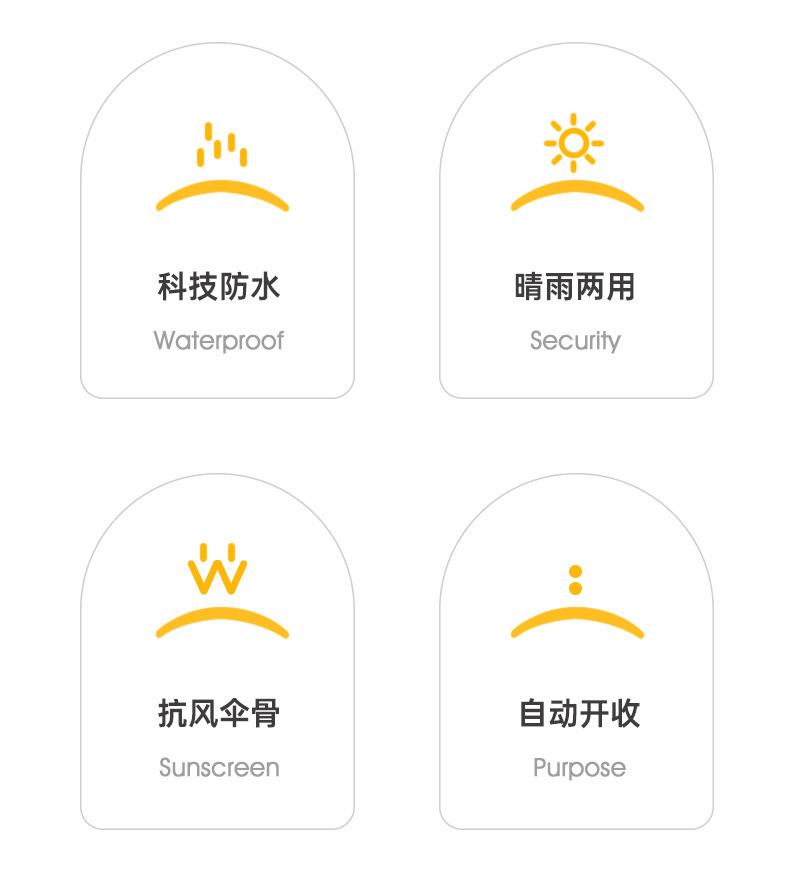 科技防水
Waterproof

晴雨两用
Security

抗风伞骨
Sunscreen

自动开收
Purpose