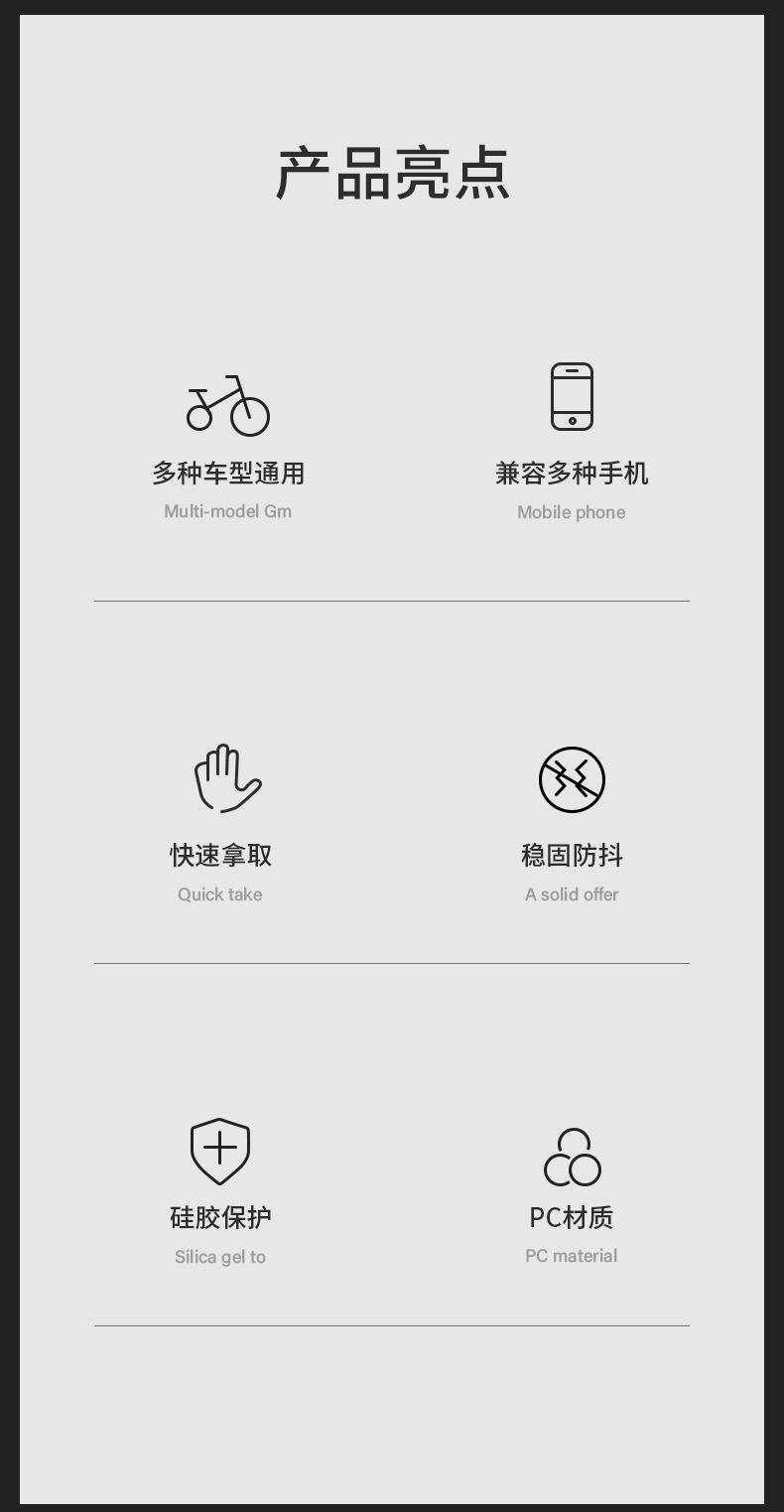 产品亮点

多种车型通用
Multi-model Gm

兼容多种手机
Mobile phone

快速拿取
Quick take

稳固防抖
A solid offer

硅胶保护
Silica gel to

PC材质
PC material