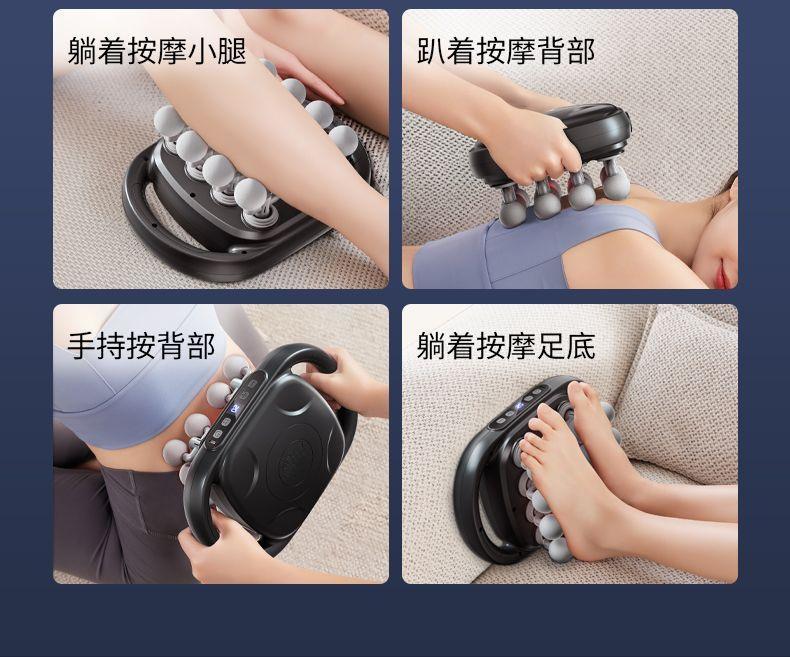 躺着按摩小腿

趴着按摩背部

手持按背部

躺着按摩足底