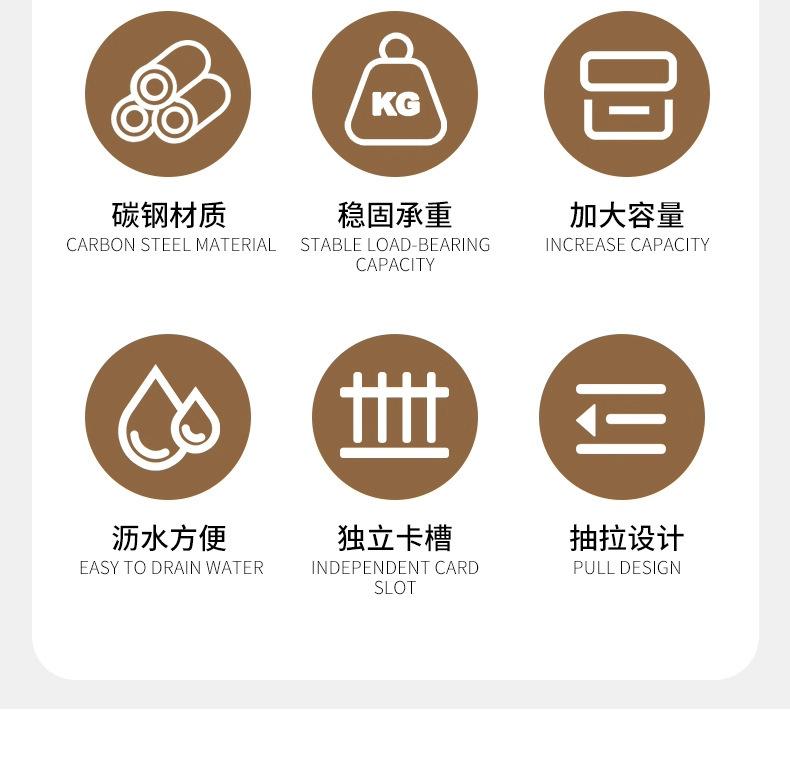 KG

碳钢材质
CARBON STEEL MATERIAL

稳固承重
STABLE LOAD-BEARING CAPACITY

加大容量
INCREASE CAPACITY

沥水方便
EASY TO DRAIN WATER

独立卡槽
INDEPENDENT CARD SLOT

抽拉设计
PULL DESIGN