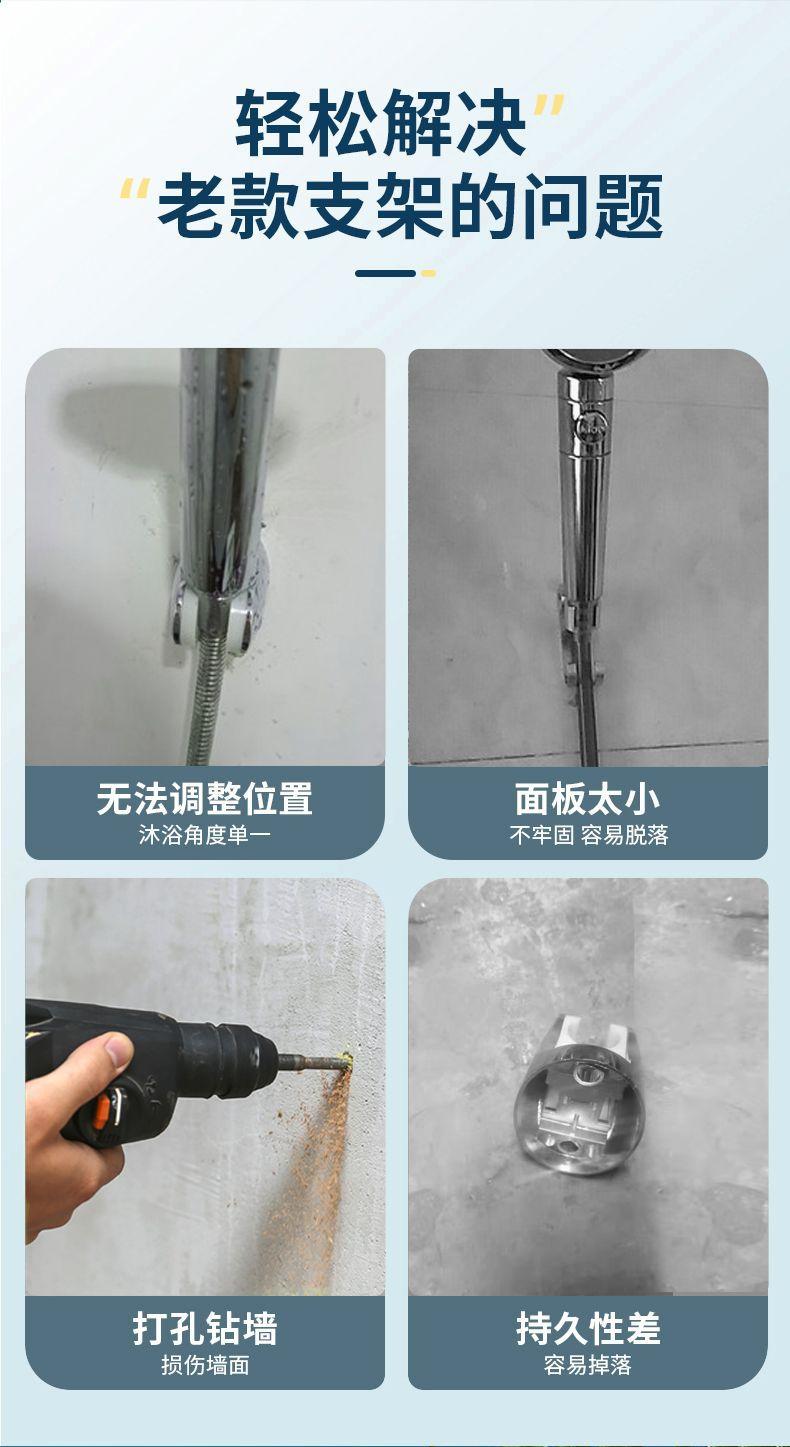 轻松解决"
"老款支架的问题

无法调整位置
沐浴角度单一

面板太小
不牢固 容易脱落

打孔钻墙
损伤墙面

持久性差
容易掉落