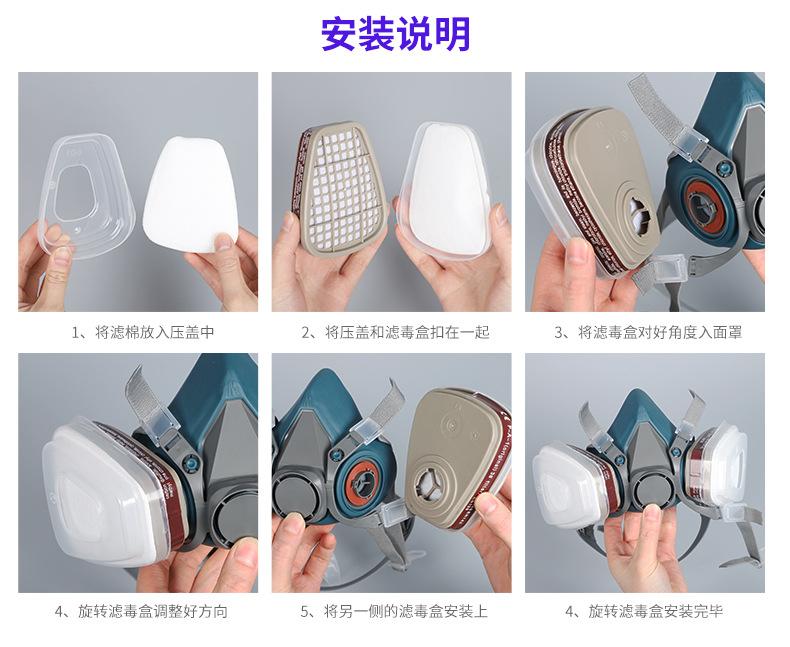 安装说明

1、将滤棉放入压盖中

2、将压盖和滤毒盒扣在一起

3、将滤毒盒对好角度入面罩

4、旋转滤毒盒调整好方向

5、将另一侧的滤毒盒安装上

4、旋转滤毒盒安装完毕