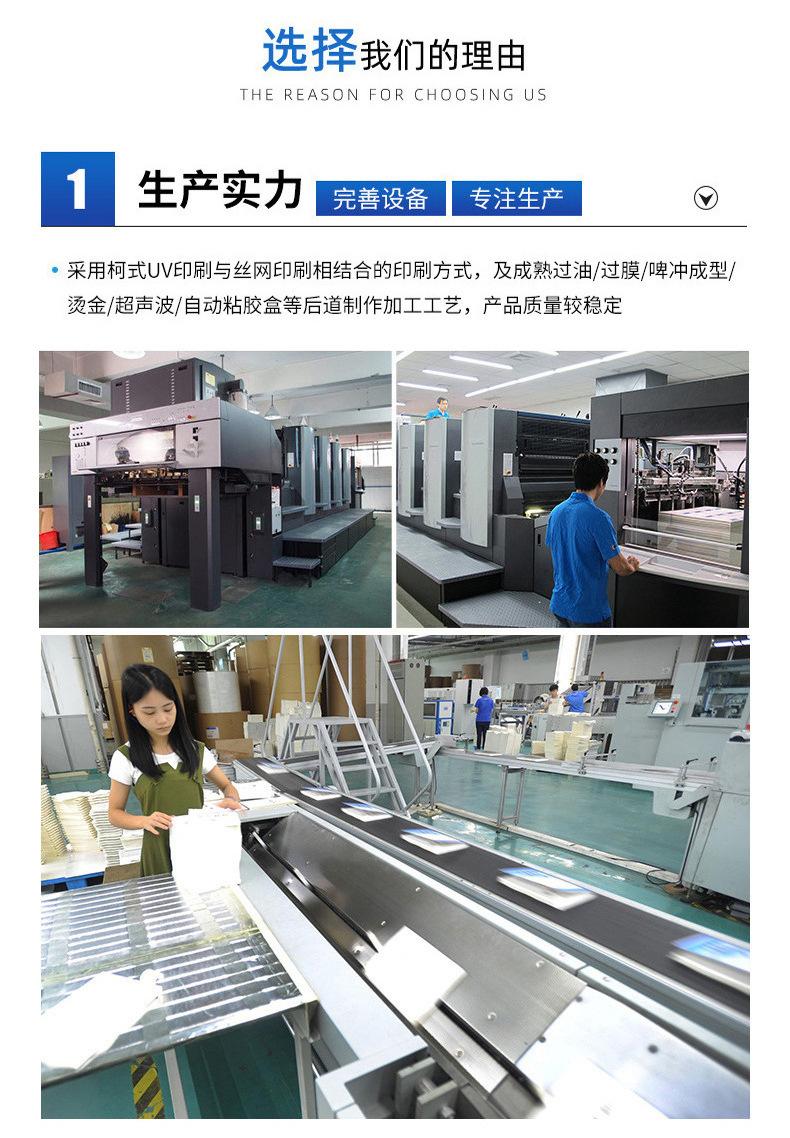 选择我们的理由
THE REASON FOR CHOOSING US

1 生产实力 完善设备 专注生产

• 采用柯式UV印刷与丝网印刷相结合的印刷方式，及成熟过油/过膜/啤冲成型/烫金/超声波/自动粘胶盒等后道制作加工工艺，产品质量较稳定