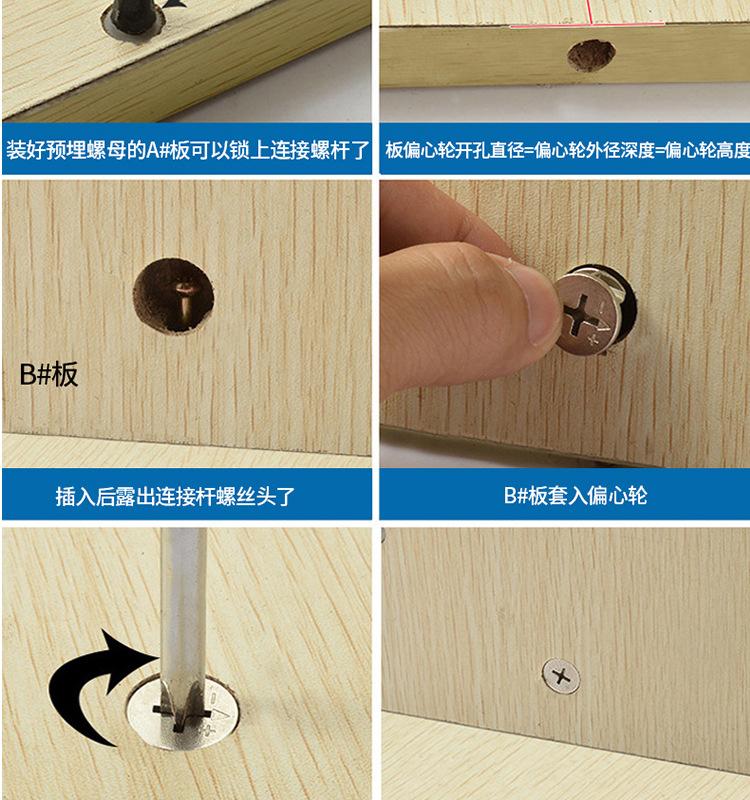 装好预埋螺母的A#板可以锁上连接螺杆了

板偏心轮开孔直径=偏心轮外径深度=偏心轮高度

B#板

插入后露出连接杆螺丝头了

B#板套入偏心轮