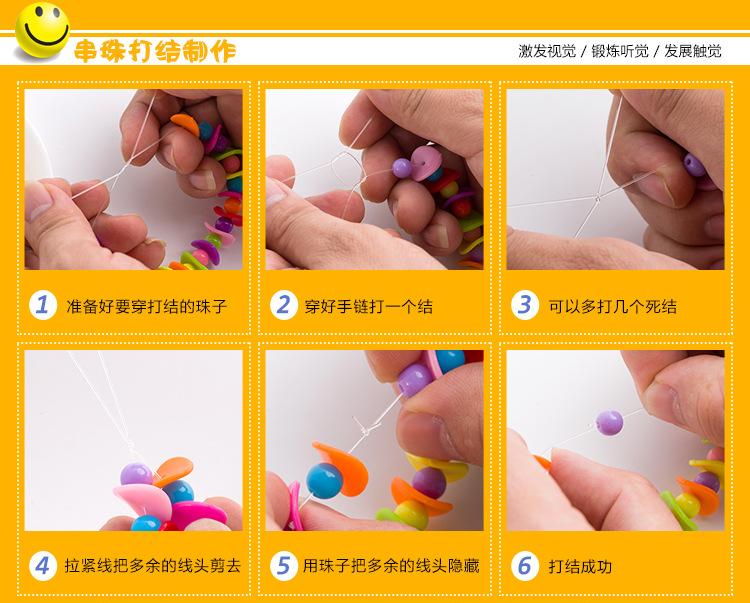 串珠打结制作

激发视觉 / 锻炼听觉 / 发展触觉

1 准备好要穿打结的珠子

2 穿好手链打一个结

3 可以多打几个死结

4 拉紧线把多余的线头剪去

5 用珠子把多余的线头隐藏

6 打结成功