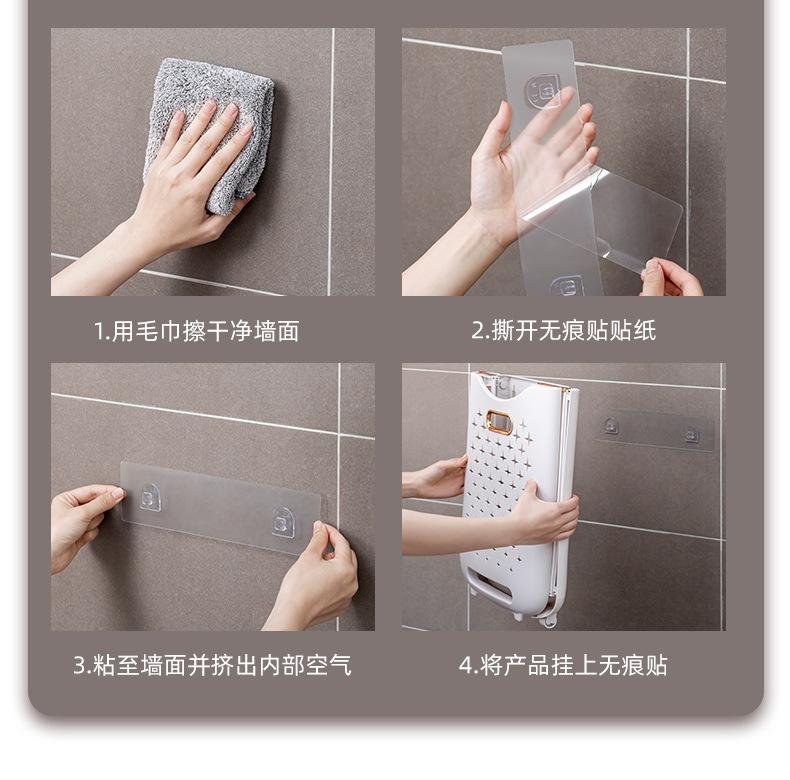 1.用毛巾擦干净墙面

2.撕开无痕贴贴纸

3.粘至墙面并挤出内部空气

4.将产品挂上无痕贴