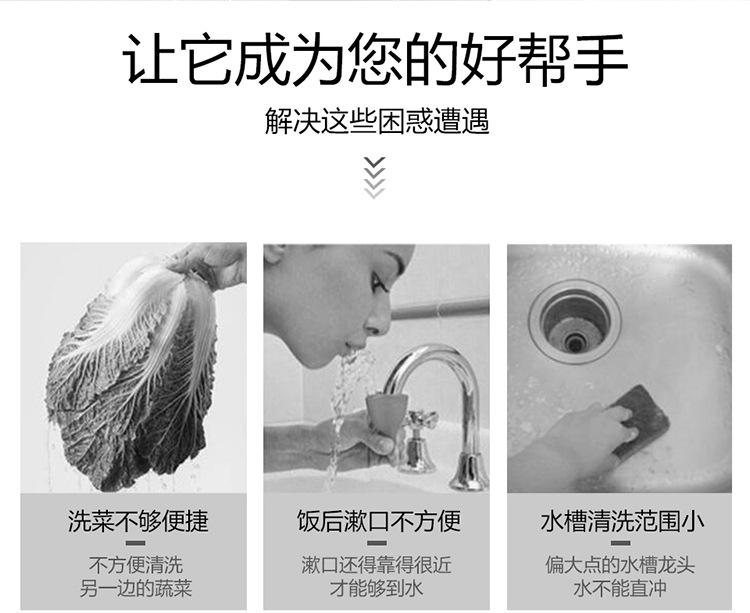 让它成为您的好帮手

解决这些困惑遭遇

洗菜不够便捷

不方便清洗
另一边的蔬菜

饭后漱口不方便

漱口还得靠得很近
才能够到水

水槽清洗范围小

偏大点的水槽龙头
水不能直冲