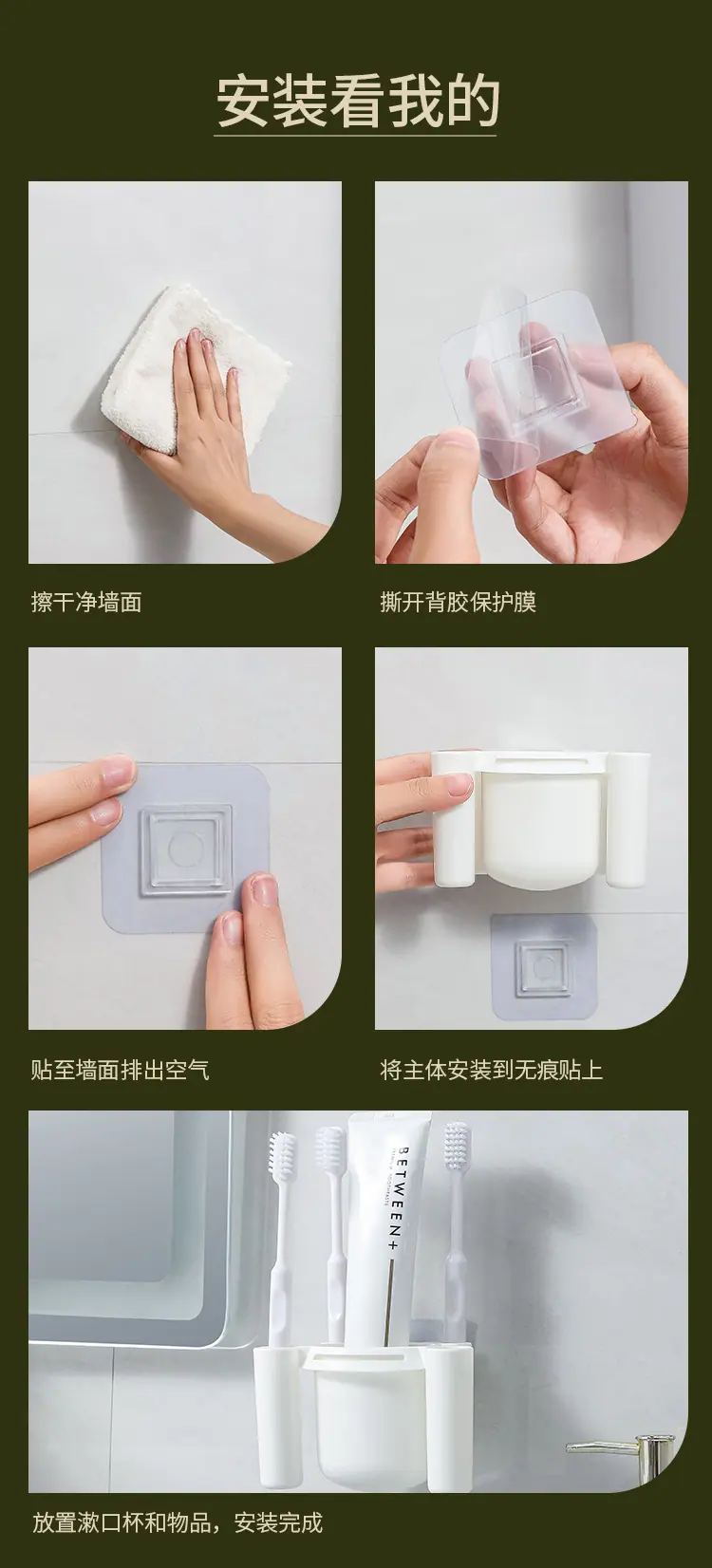 安装看我的

擦干净墙面

撕开背胶保护膜

贴至墙面排出空气

将主体安装到无痕贴上

BETWEEN+

放置漱口杯和物品，安装完成