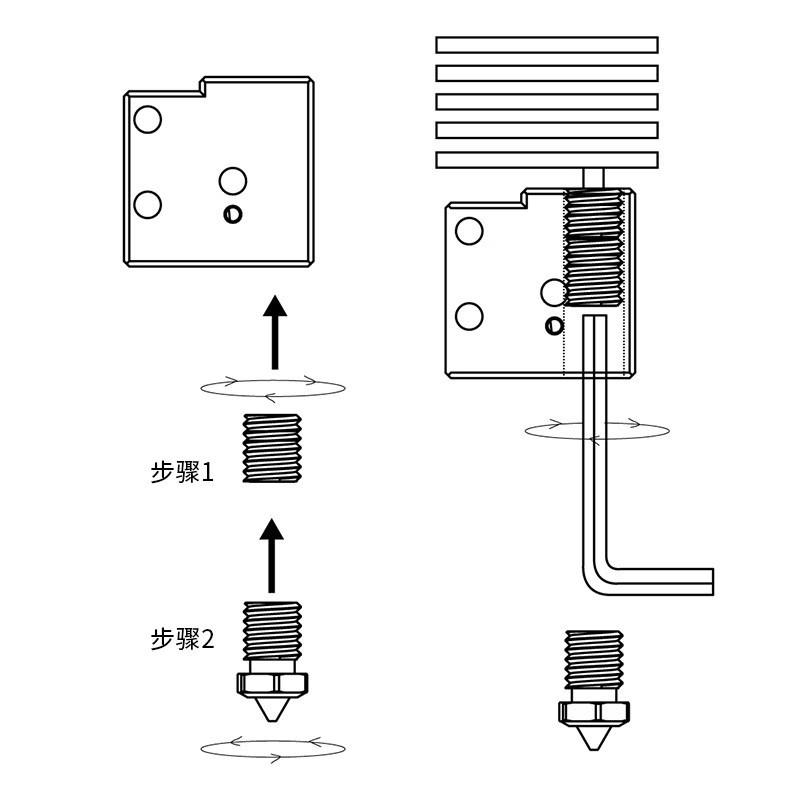 步骤1

步骤2